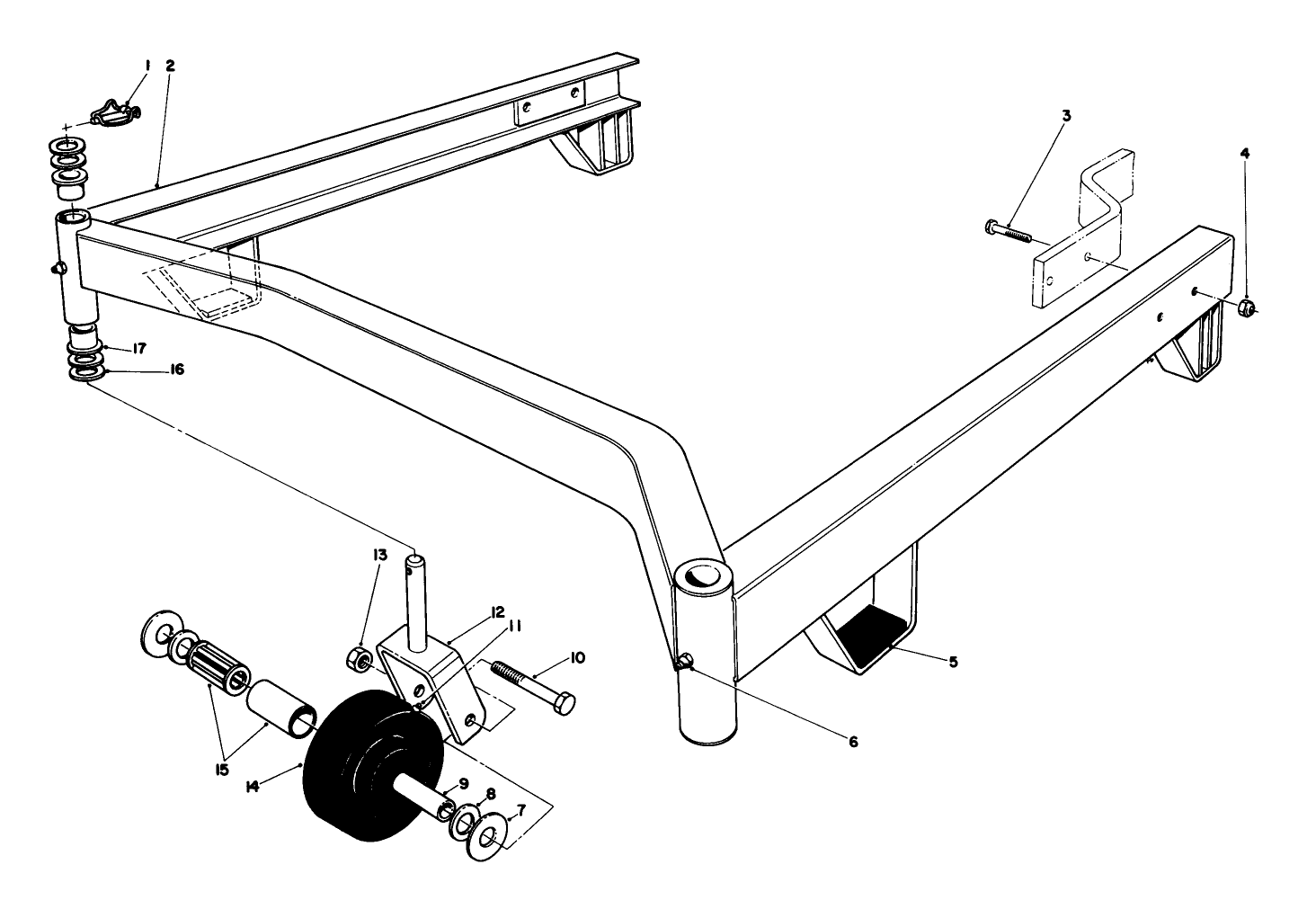 1
2
3
4
17
16
13
12
11
10
5
6
15
14
9
8
7