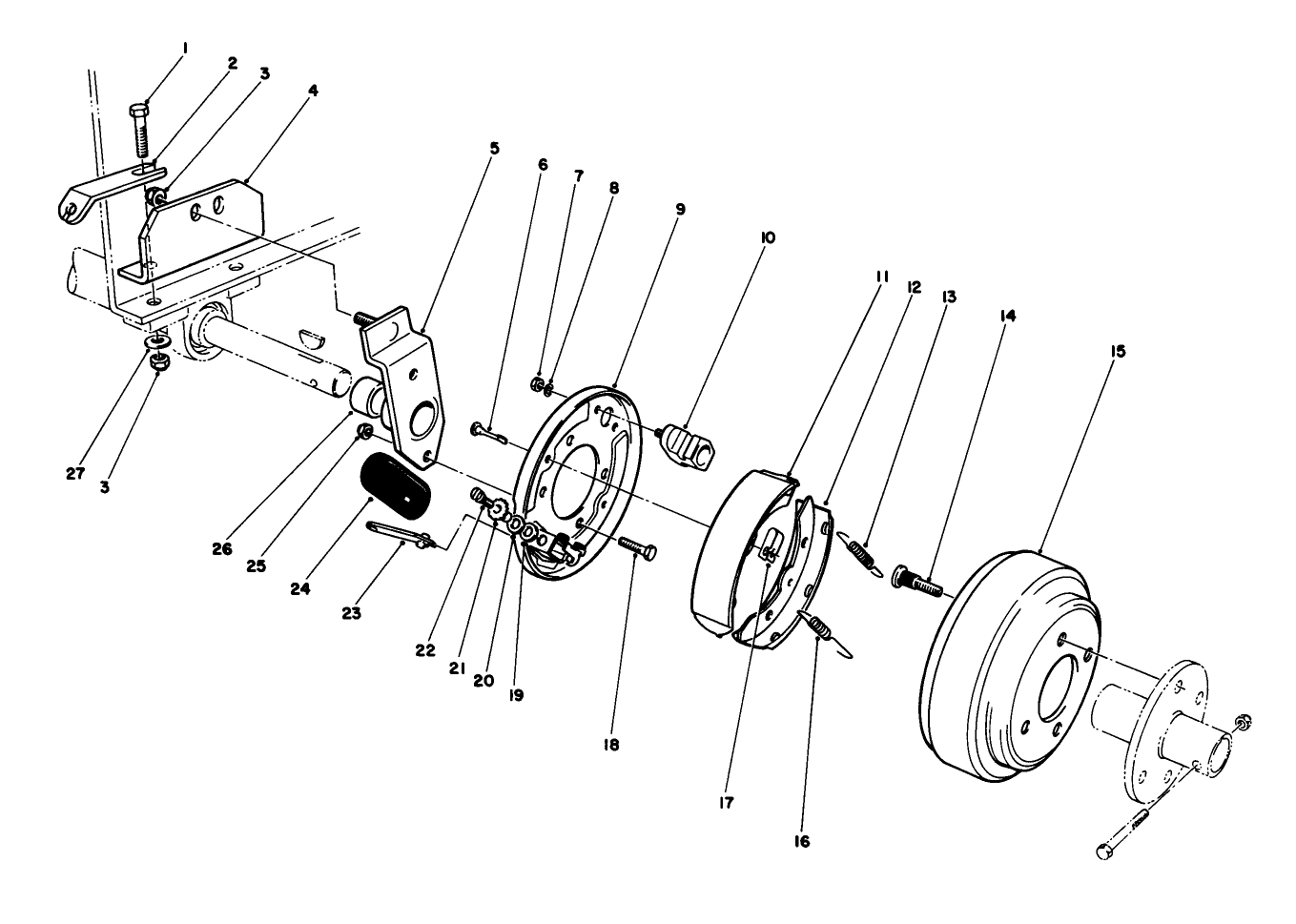 1
2
3
4
5
6
7
8
9
10
11
12
13
14
15
27
3
26
25
24
23
22
21
20
19
18
17
16