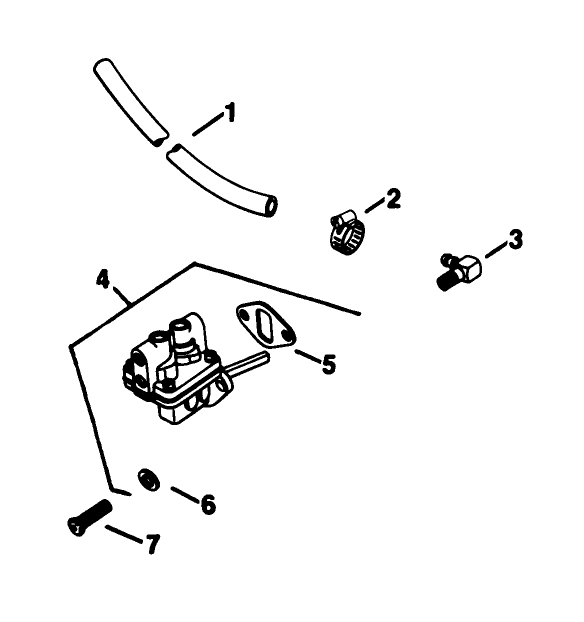 1
2
3
4
5
6
7