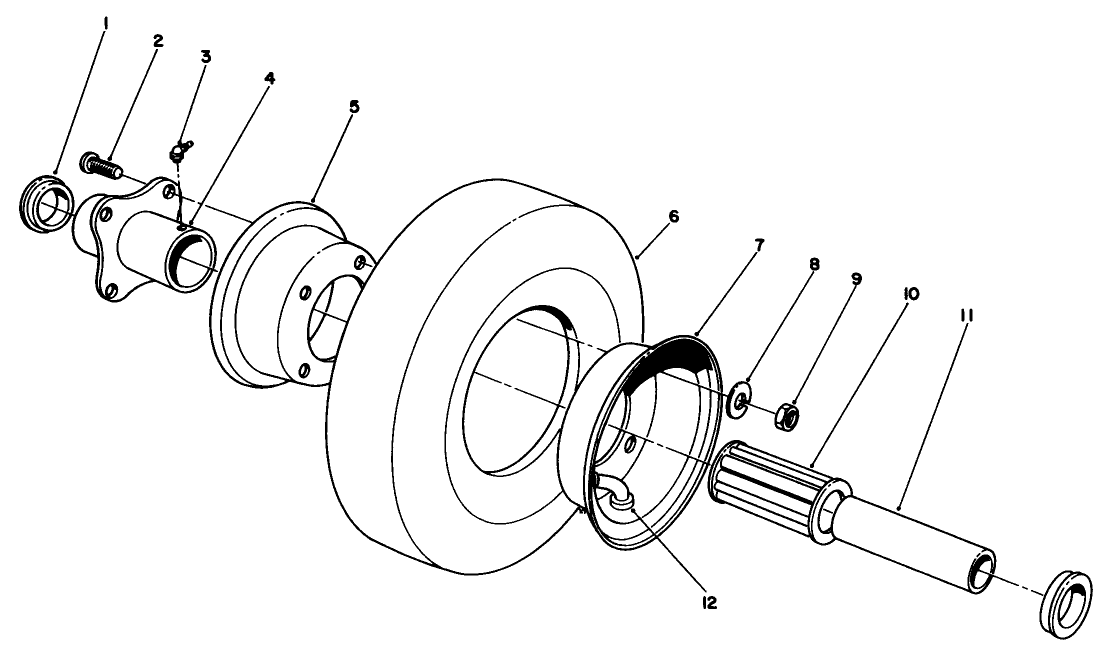 1
2
3
4
5
6
7
8
9
10
11
12