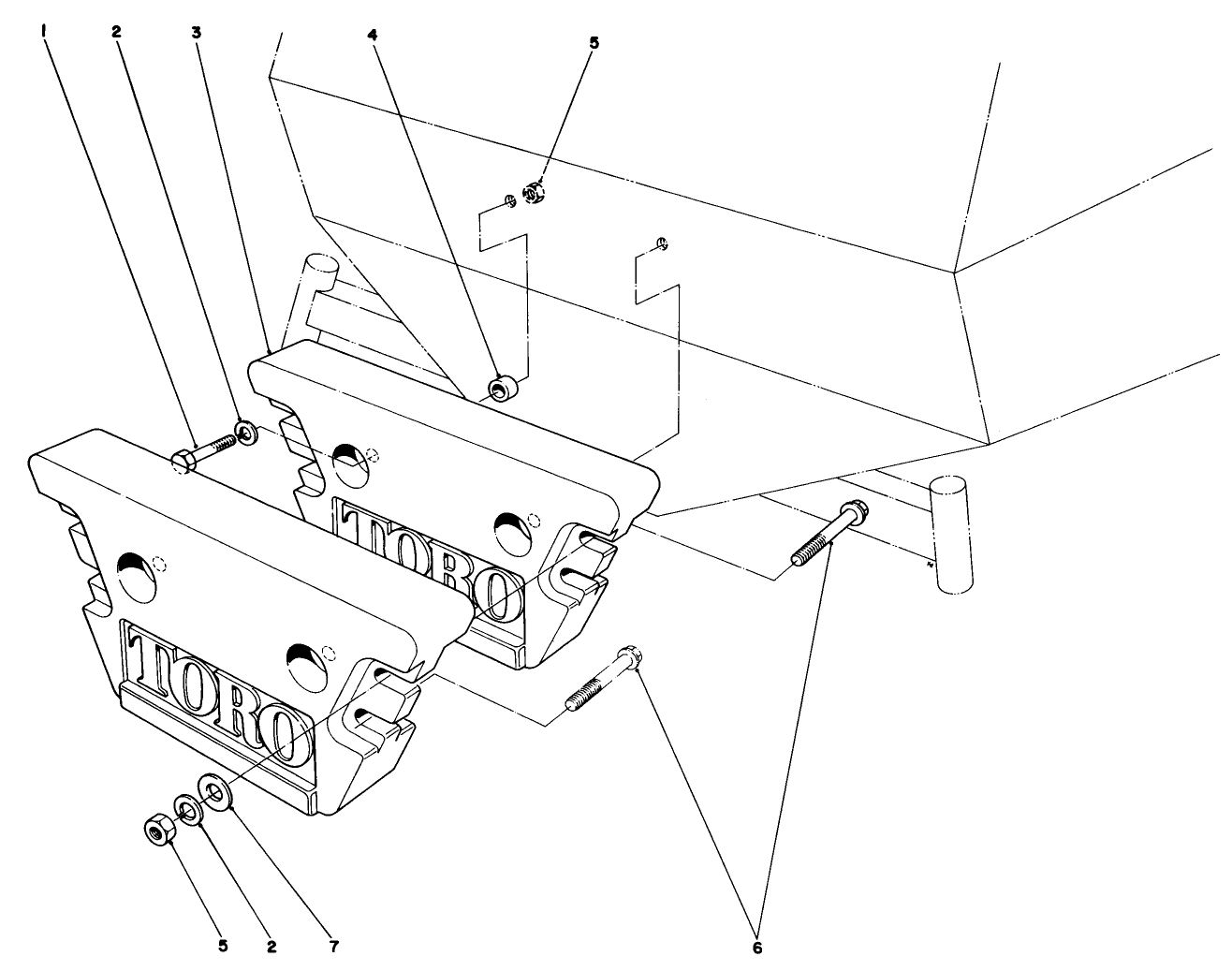 1
2
3
4
5
TORO
TORO
5
2
7
6