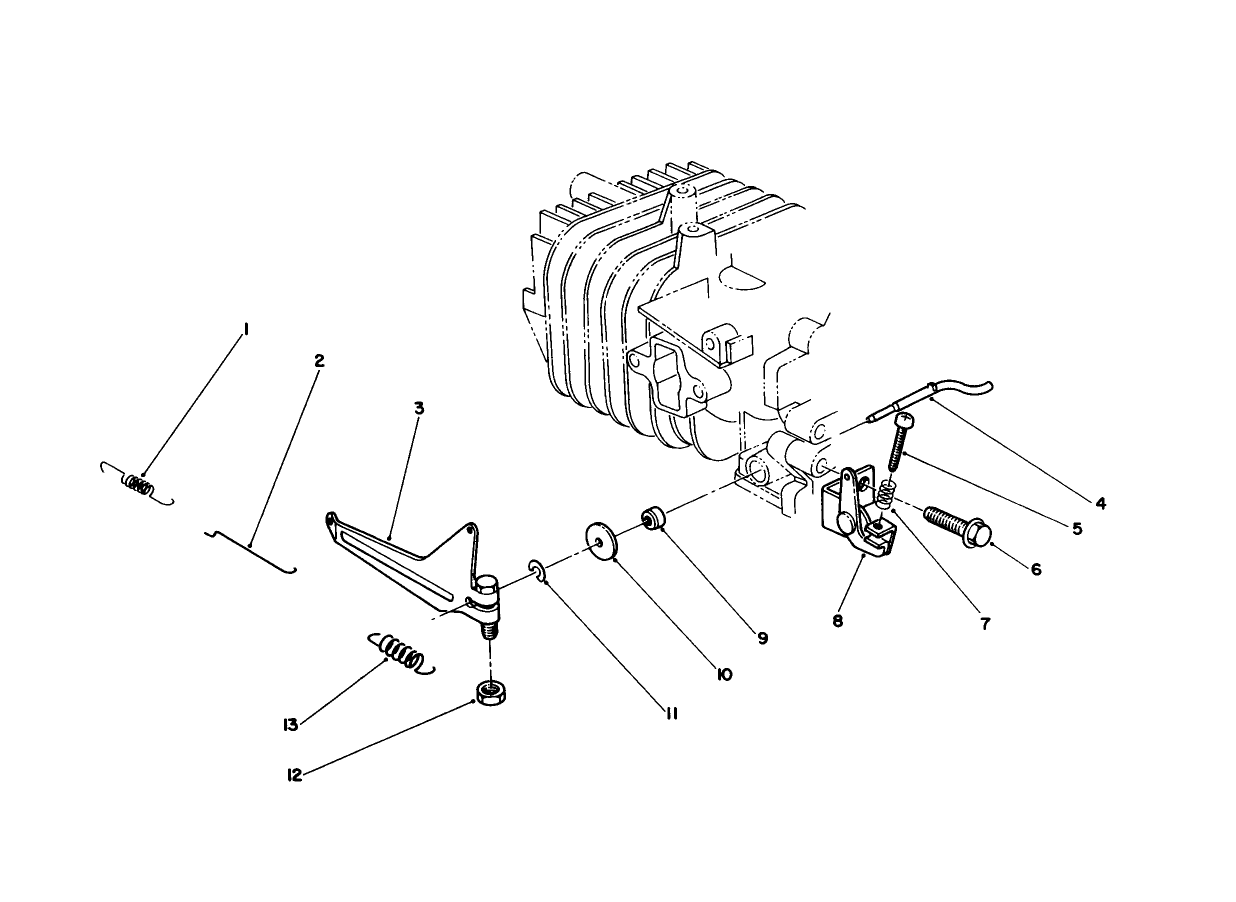 1
2
3
4
5
6
7
8
9
10
11
13
12