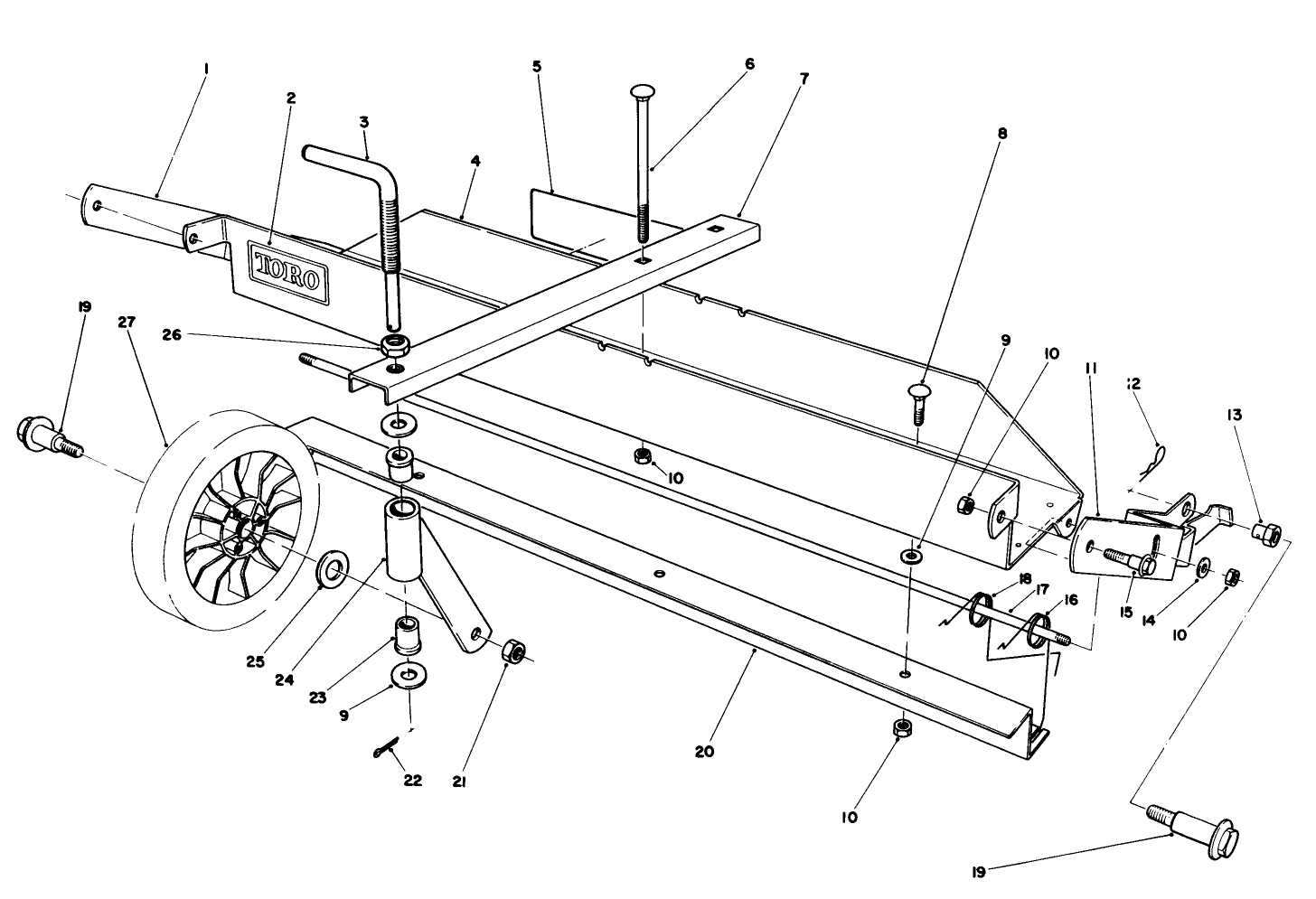 1
2
3
4
5
6
7
8
TORO
19
27
26
9
10
11
12
13
10
18
17
16
15
14
10
25
24
23
9
22
21
20
10
19