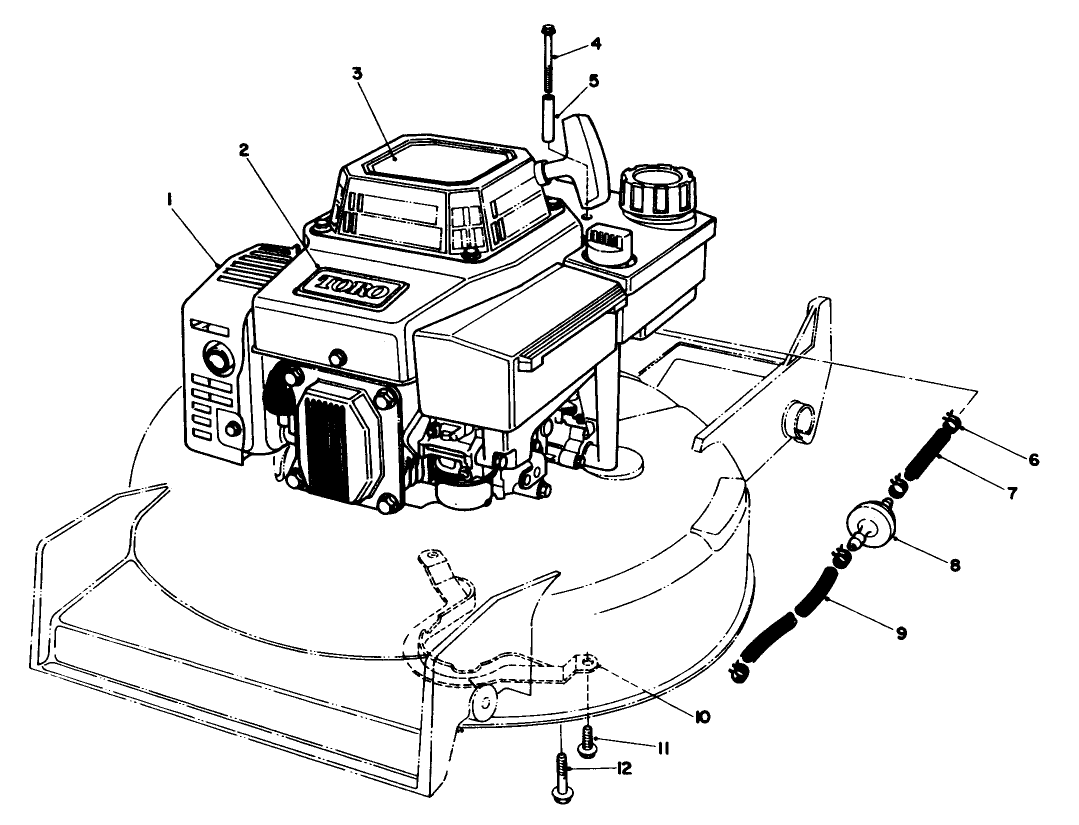 4
5
3
2
1
TORO
6
7
8
9
10
11
12