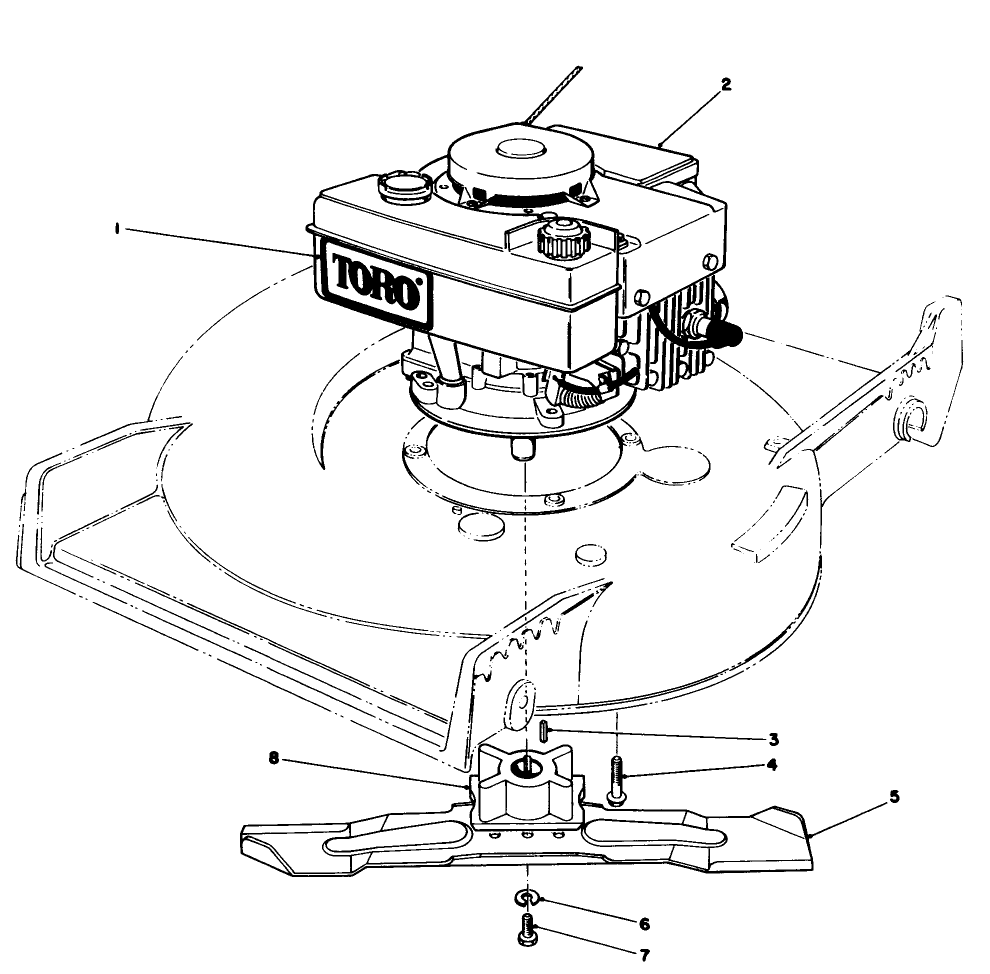 2
1
TORO
3
8
4
5
6
7