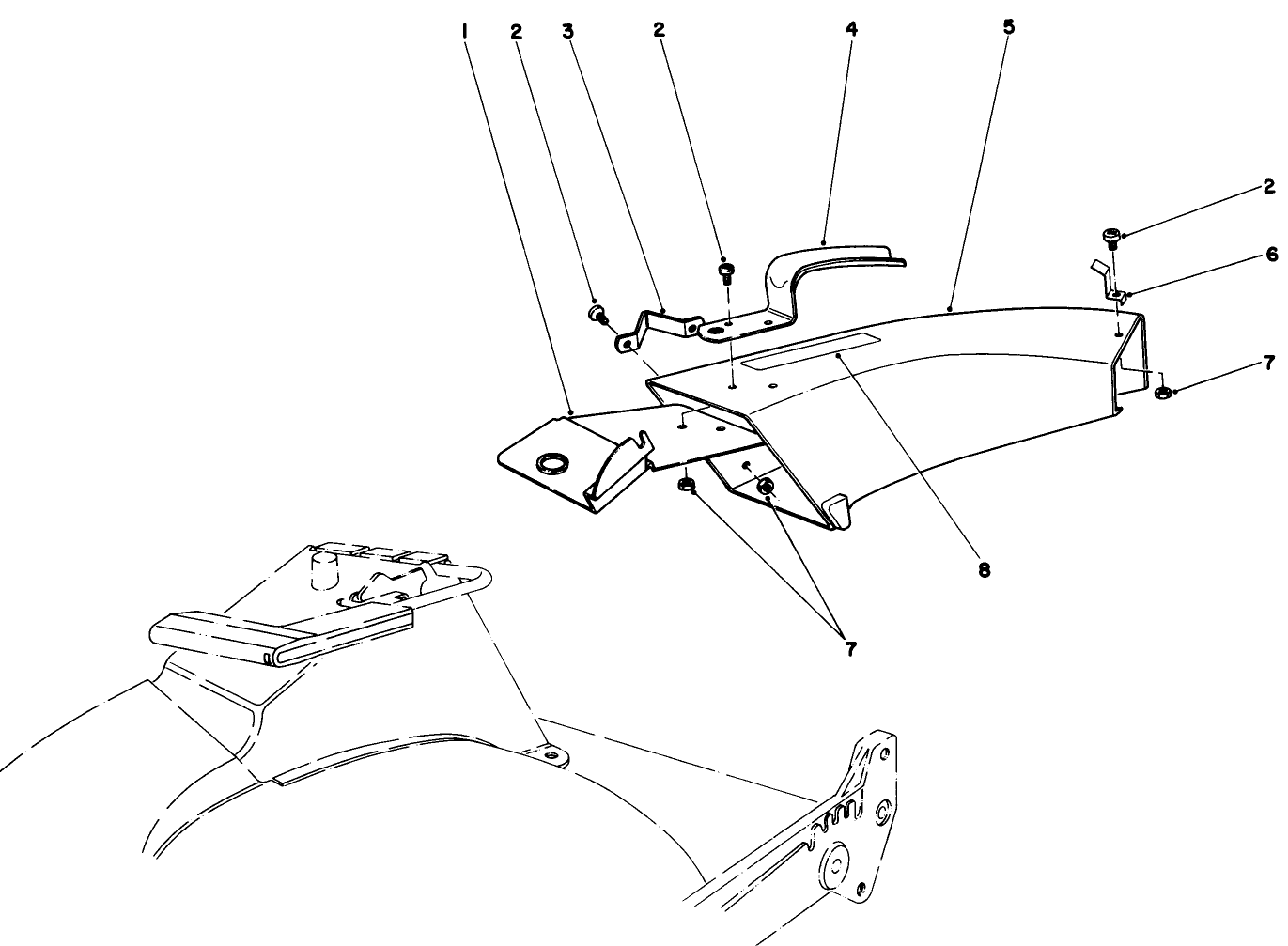 1
2
3
2
4
5
2
6
7
8
7