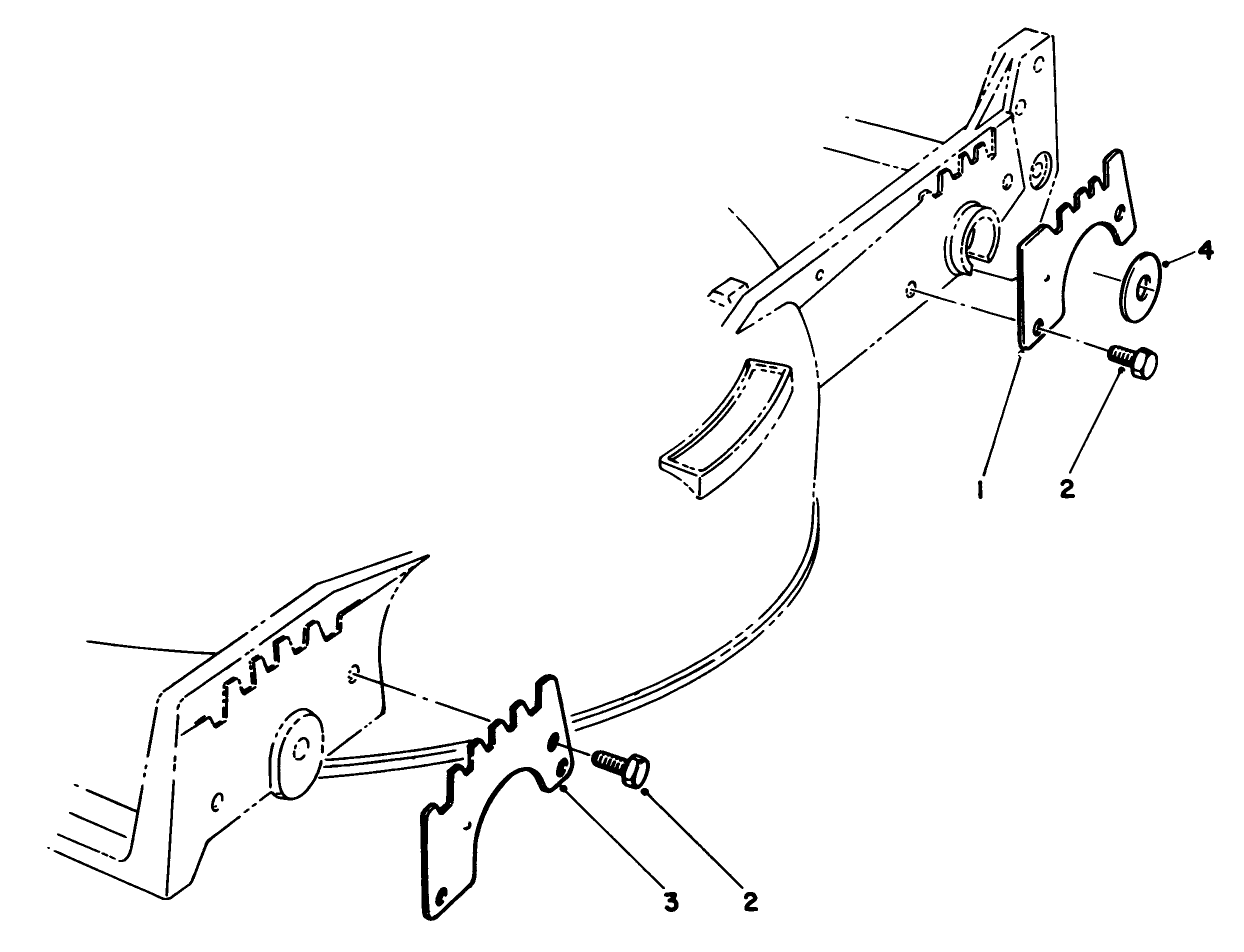 4
1
2
3
2