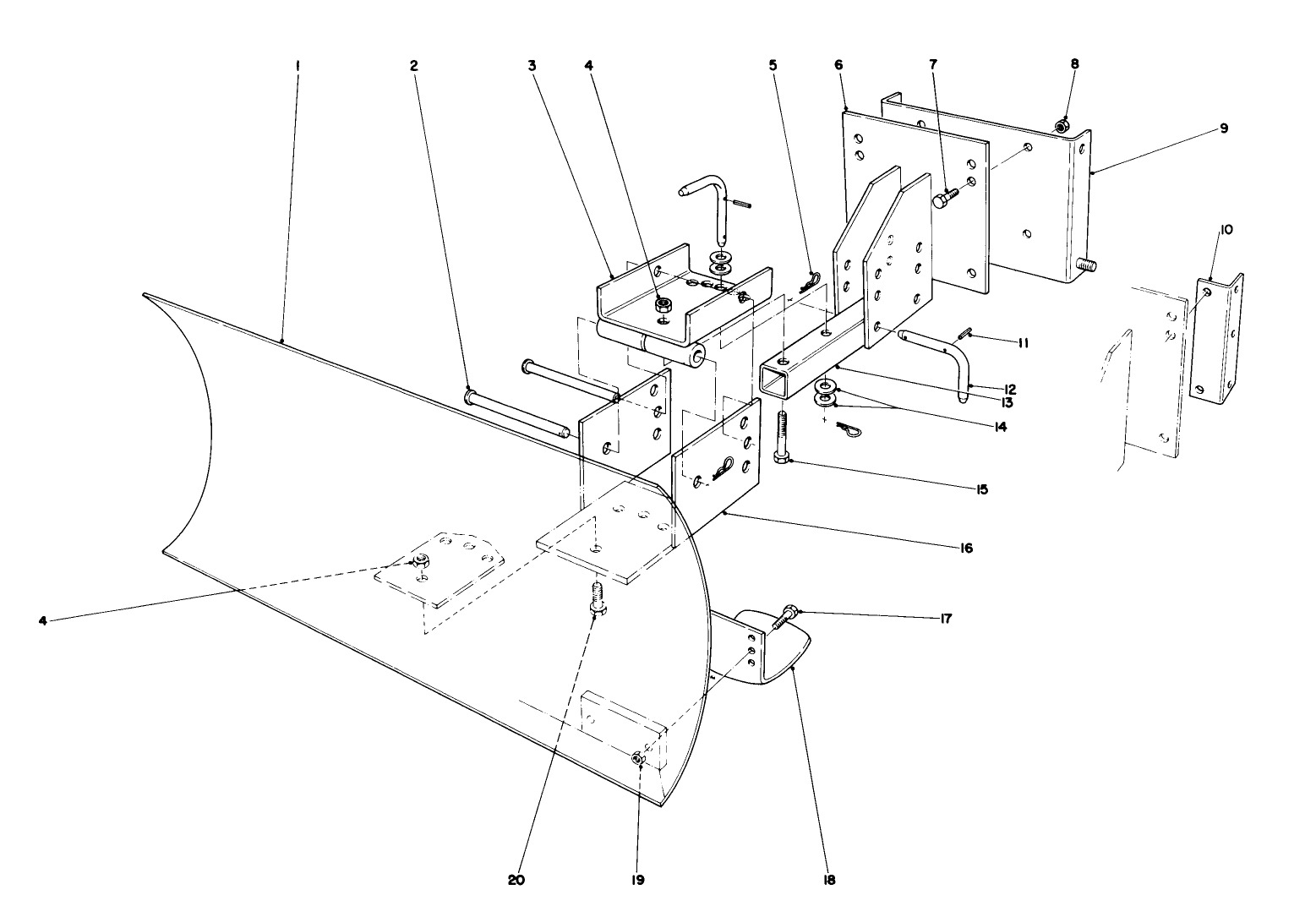 1
2
3
4
5
6
7
8
9
10
11
12
13
14
15
16
4
17
20
19
18