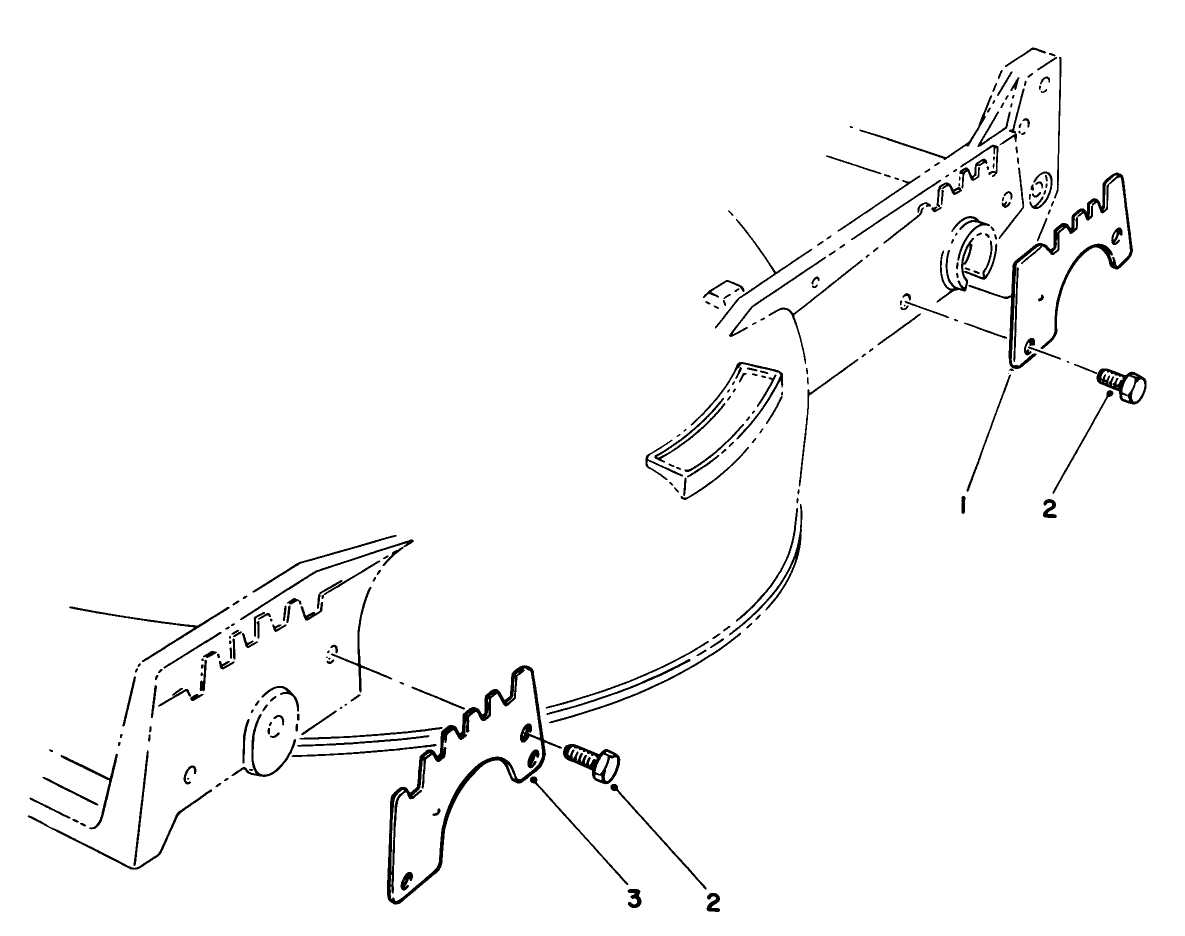 1
2
3
2