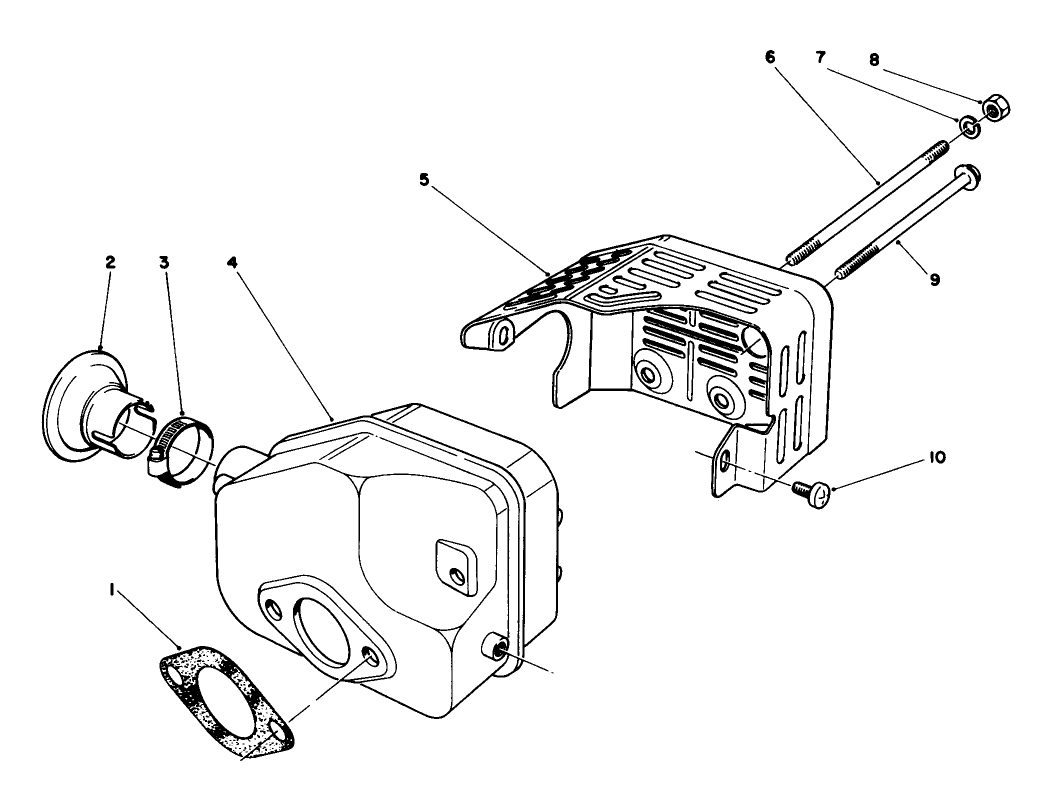 6
7
8
5
9
2
3
4
10
1