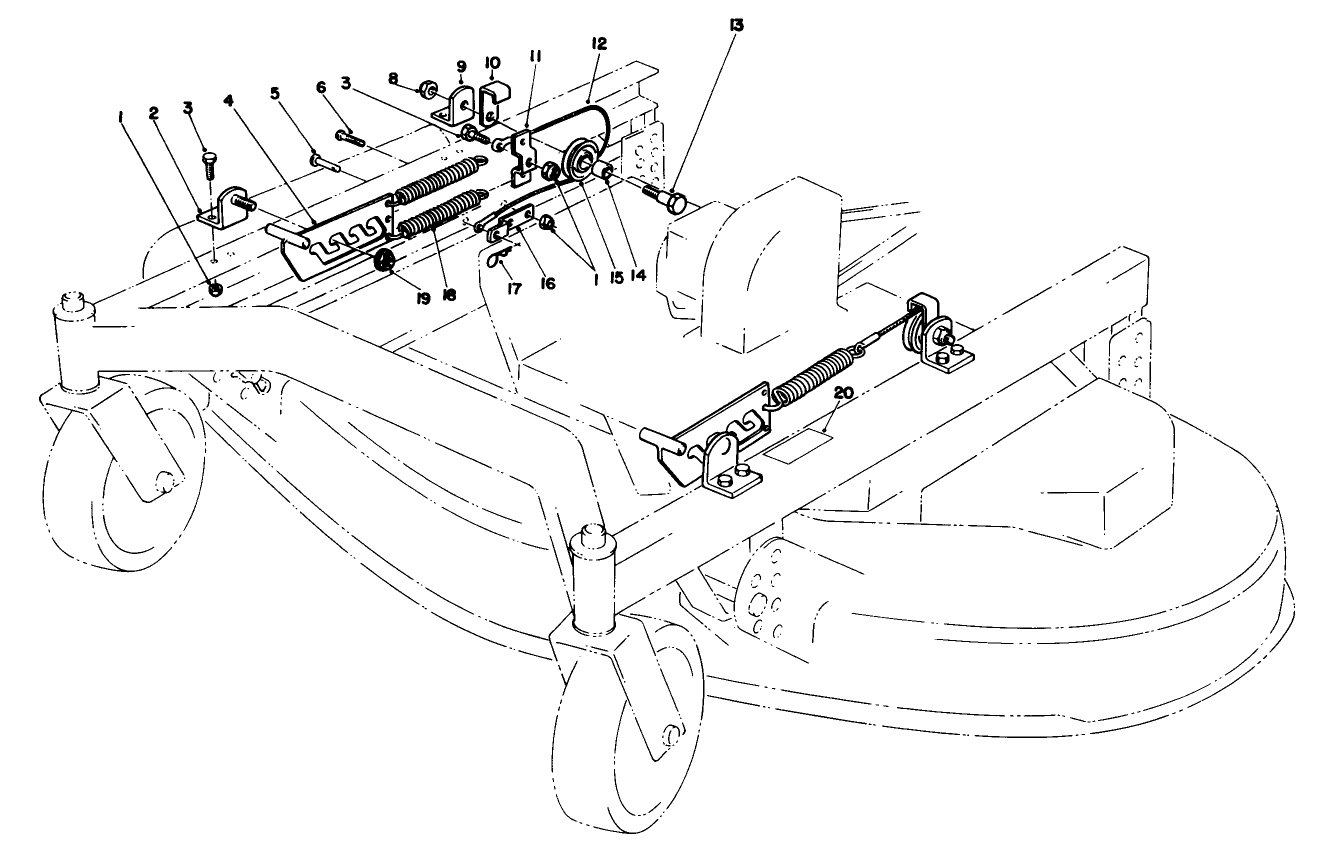 1
2
3
4
5
6
3
8
9
10
11
12
13
19
18
17
16
1
15
14
20