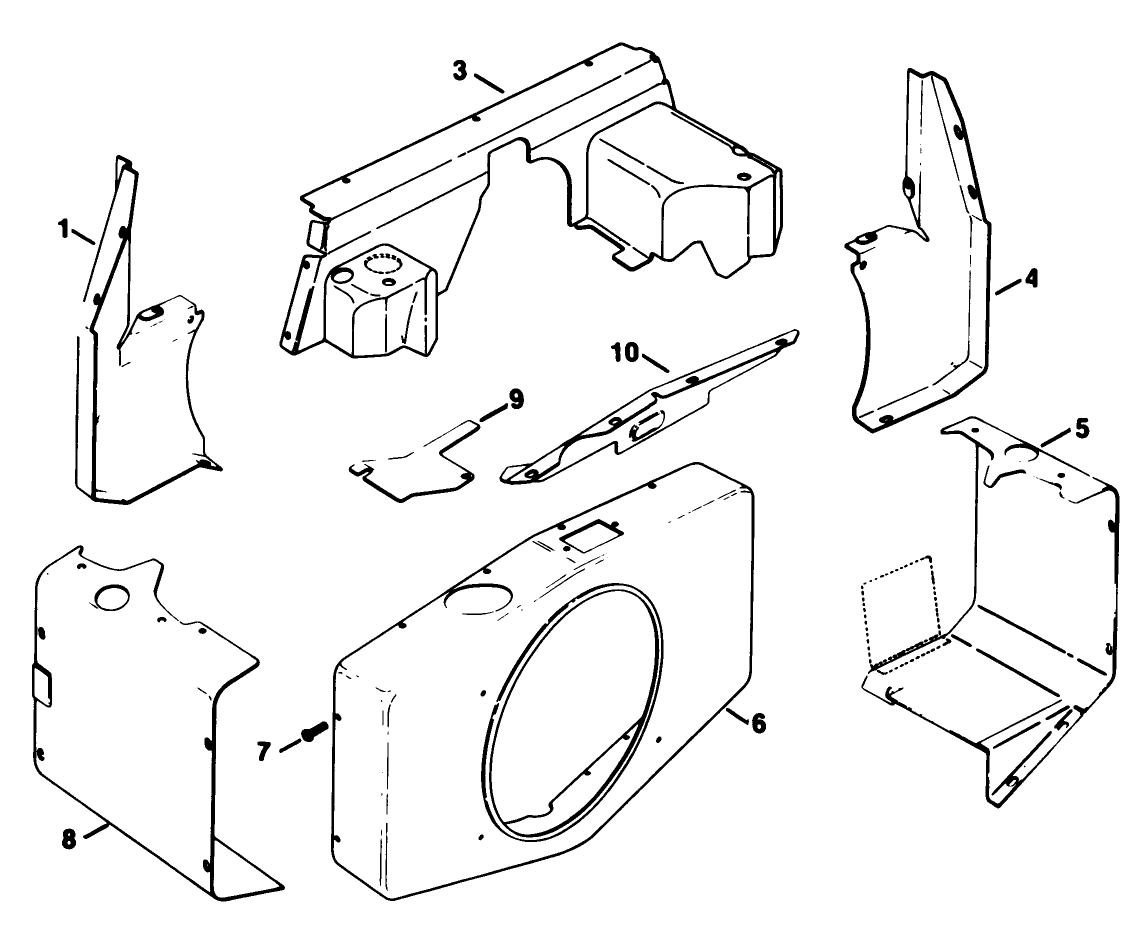 3
1
4
10
9
5
7
6
8