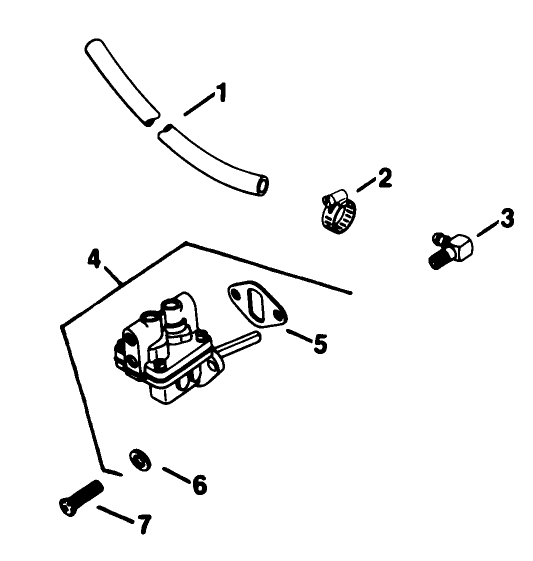 1
2
3
4
5
6
7