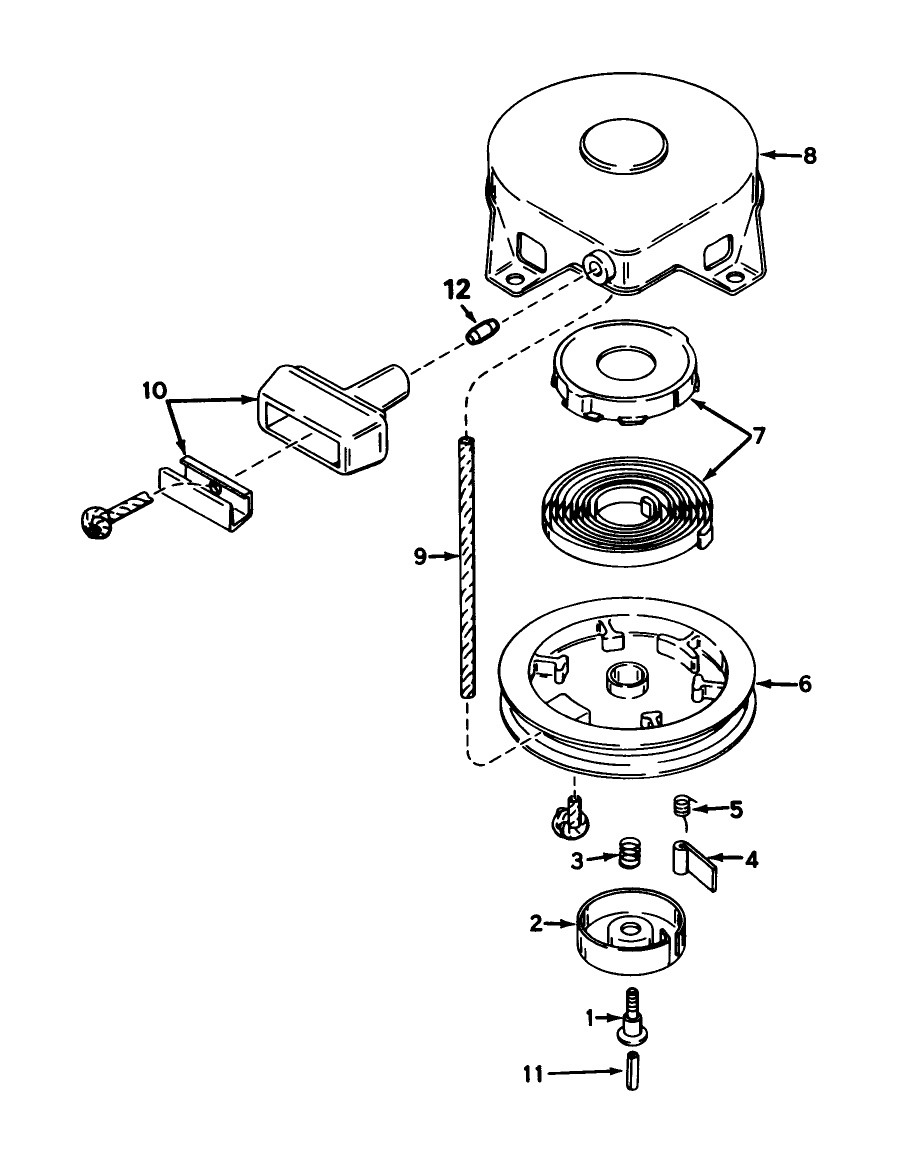 8

12

10

7

9

6

5

3

4

2

1

11