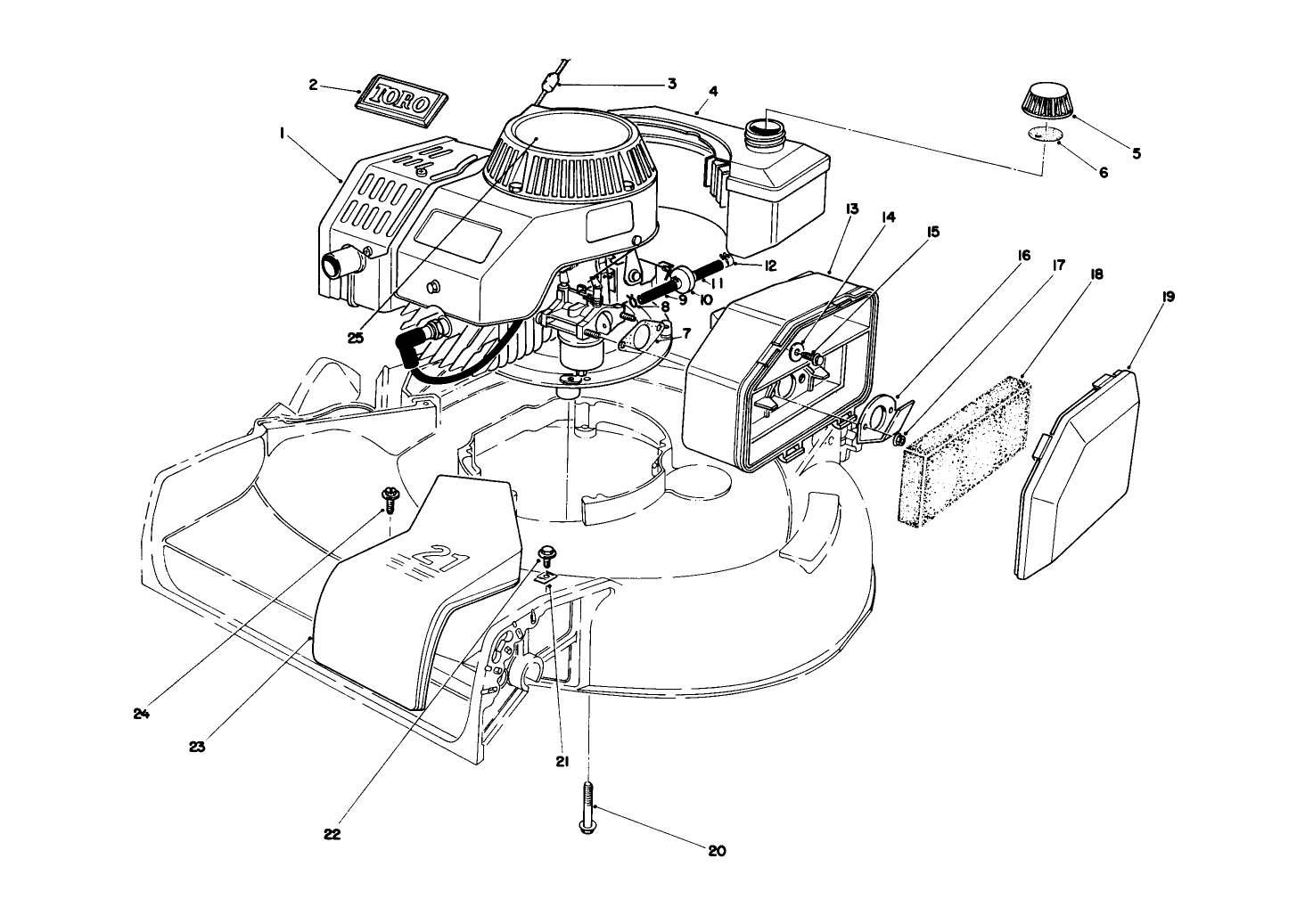 2
TORO
3
4
5
6
1
13
14
15
16
17
18
19
12
11
10
9
8
7
25
21
24
23
22
21
20