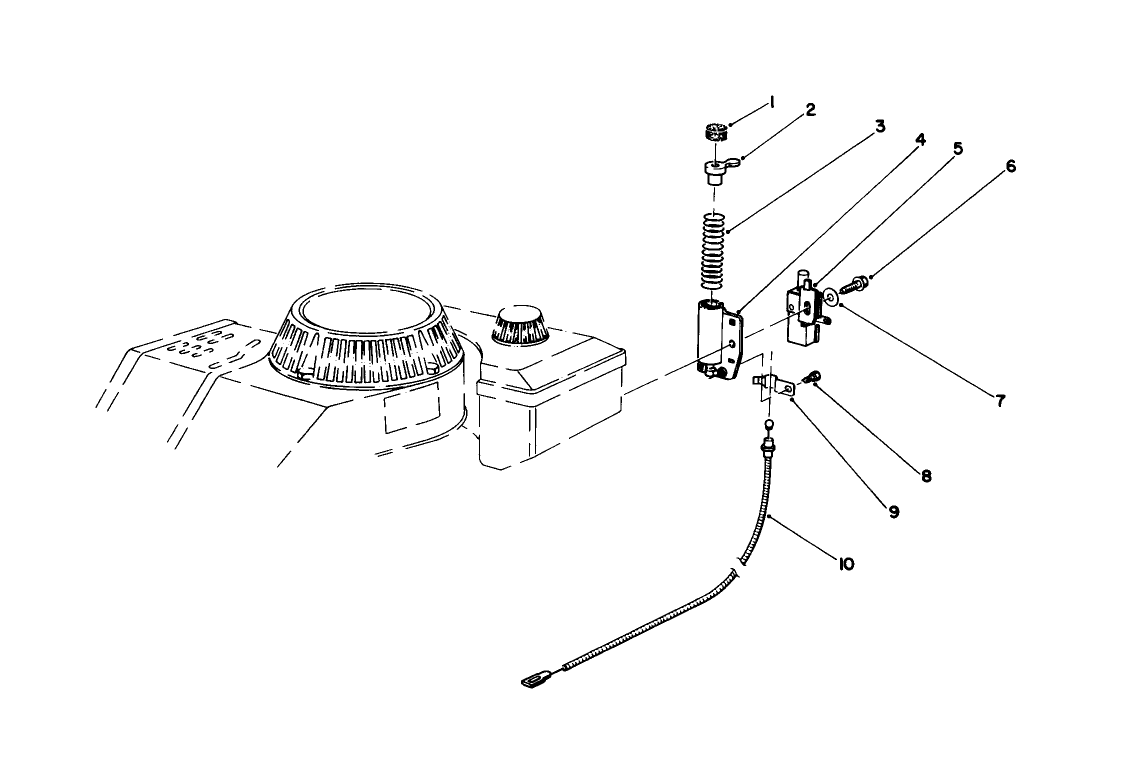 1
2
3
4
5
6
7
8
9
10