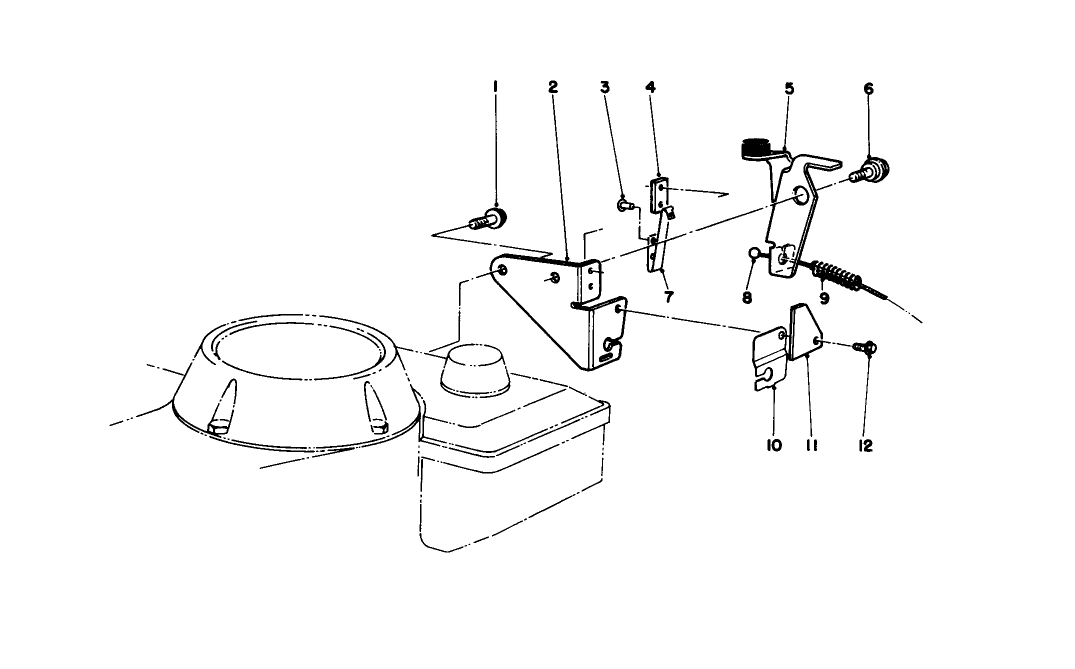 1
2
3
4
5
6
7
8
9
10
11
12