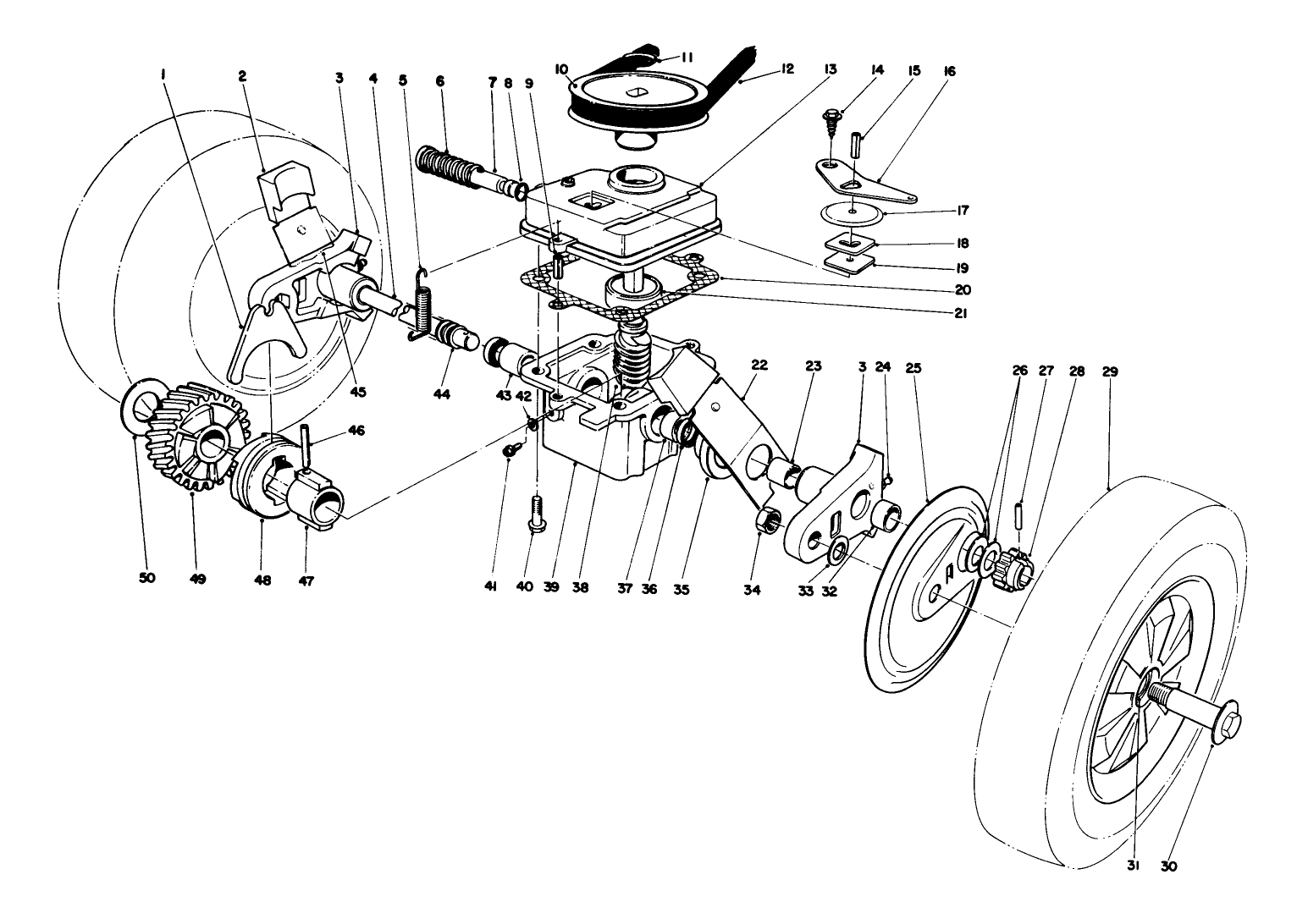 1
2
3
4
5
6
7
8
9
10
11
12
13
14
15
16
17
18
19
20
21
22
23
3
24
25
26
27
28
29
45
44
43
42
46
50
49
48
47
41
40
39
38
37
36
35
34
33
32
31
30