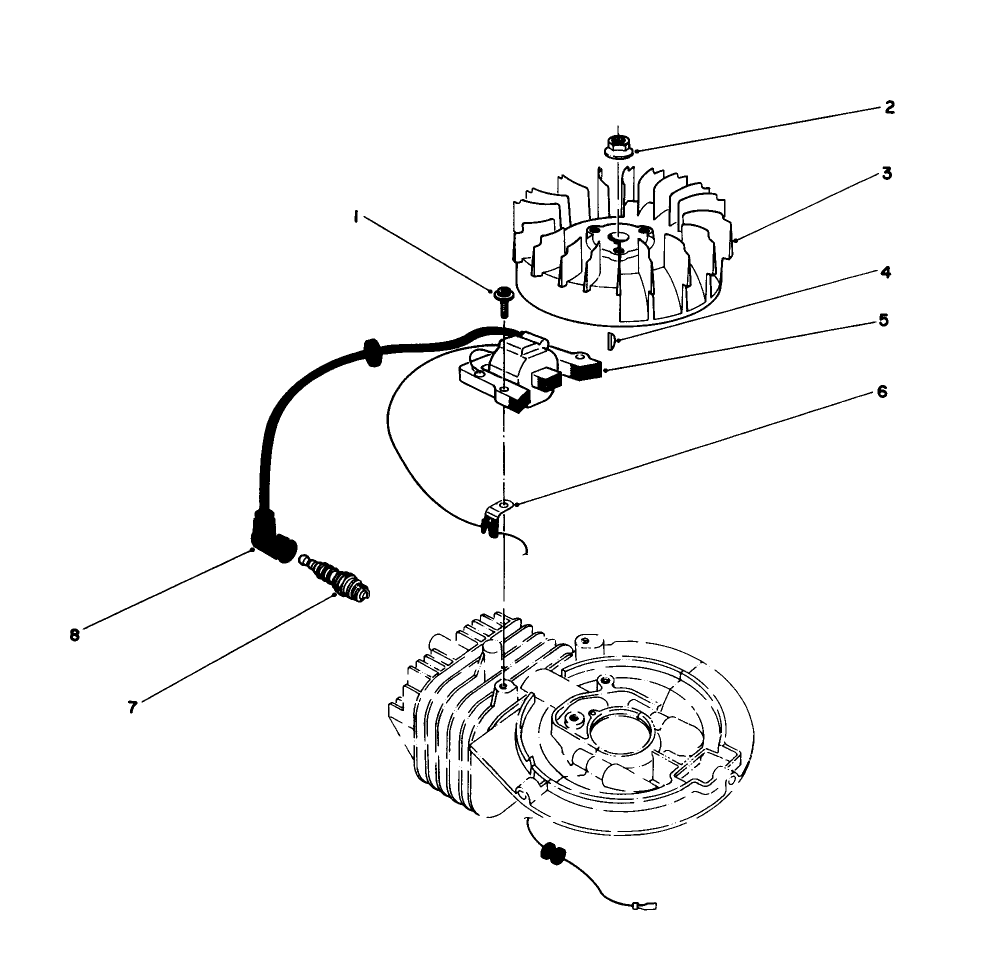 2
3
1
4
5
6
8
7