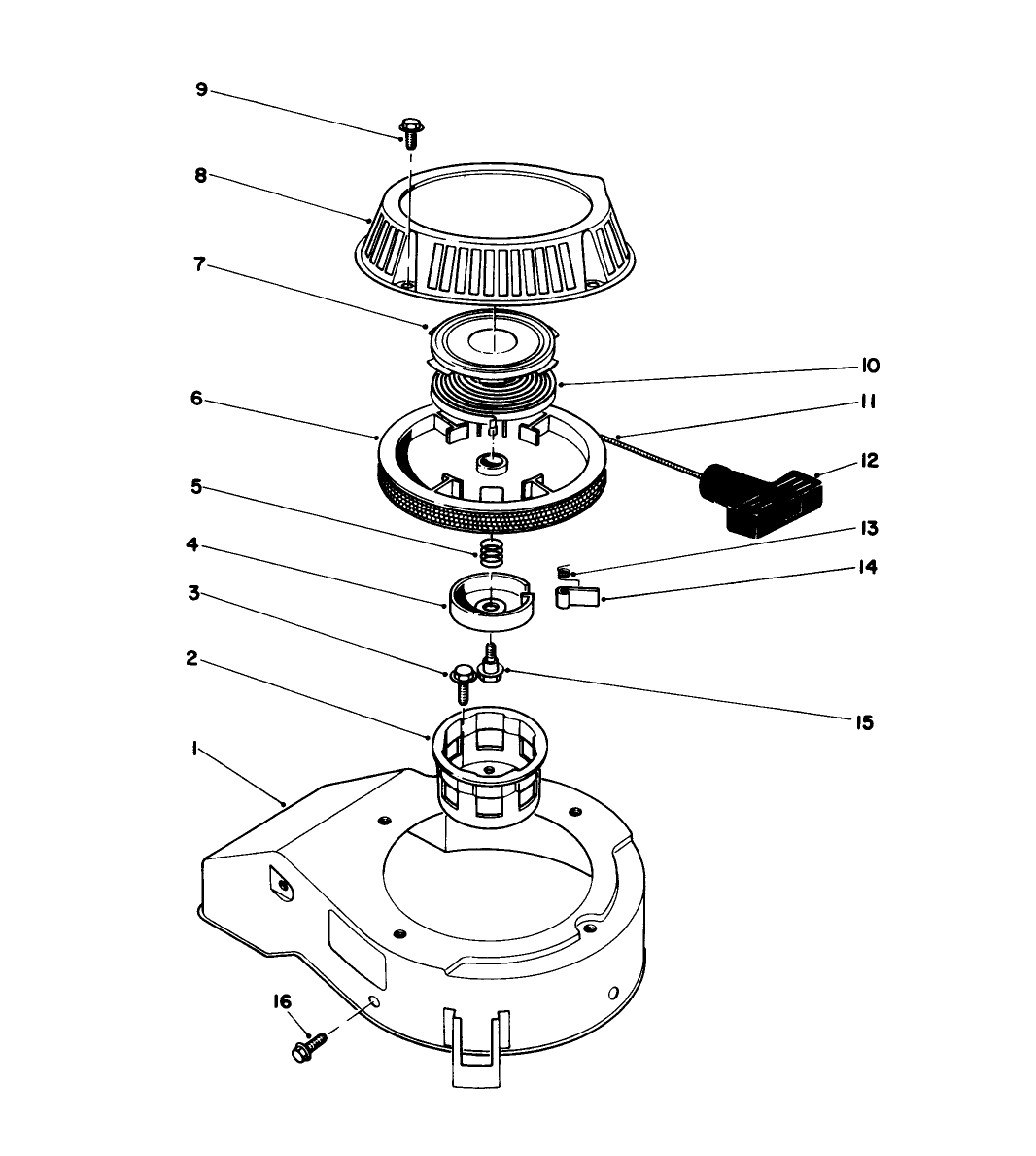 9
8
7
10
6
11
12
5
13
4
14
3
2
15
1
16