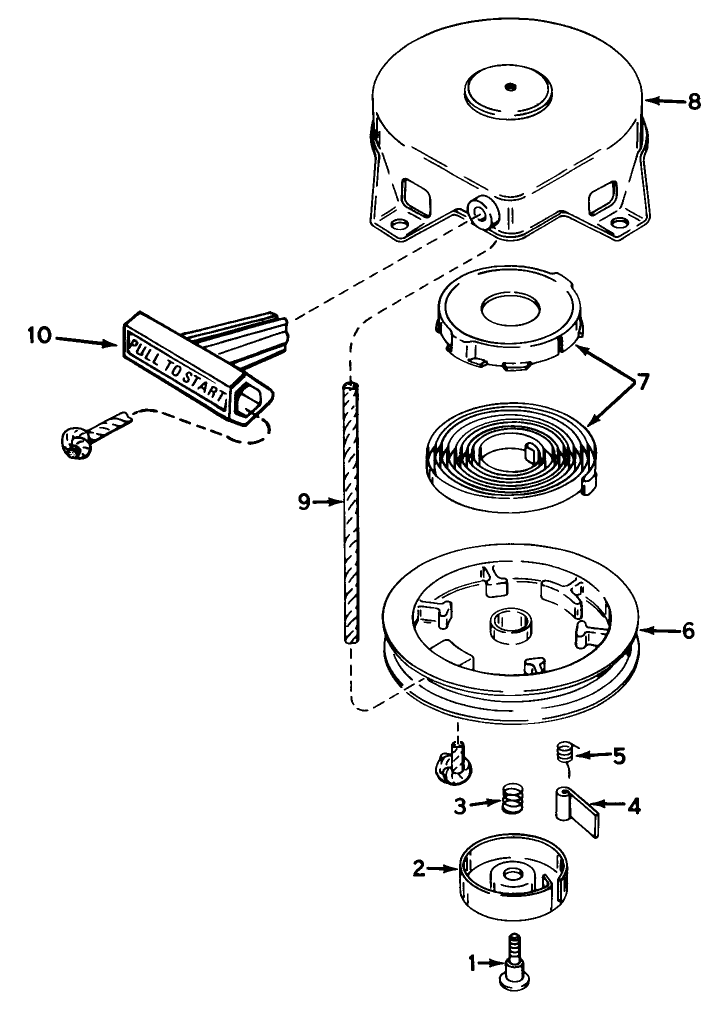 8

10

PULL TO START

7

9

6

5

3

4

2

1