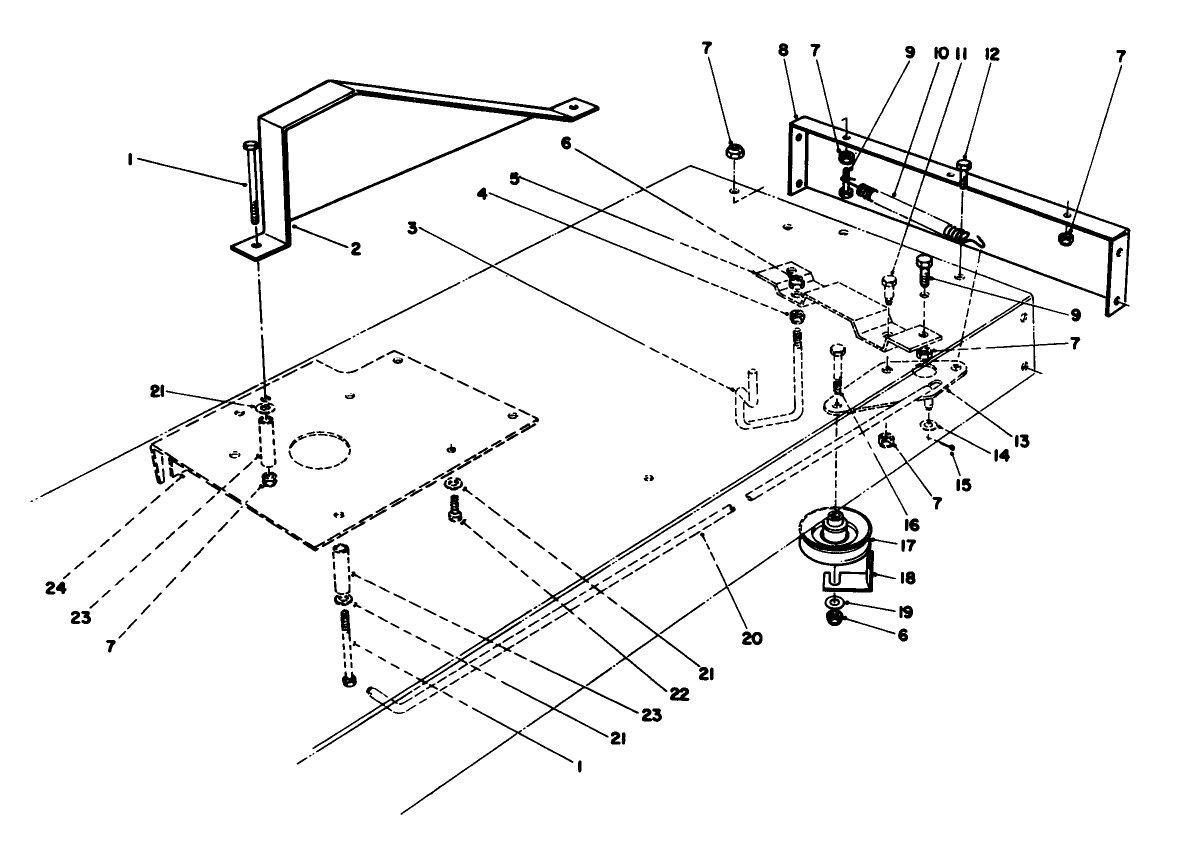 7
8
7
9
10
11
12
7
1
2
6
5
4
3
9
7
21
13
14
15
7
16
17
18
19
6
24
23
7
20
21
22
23
21
1