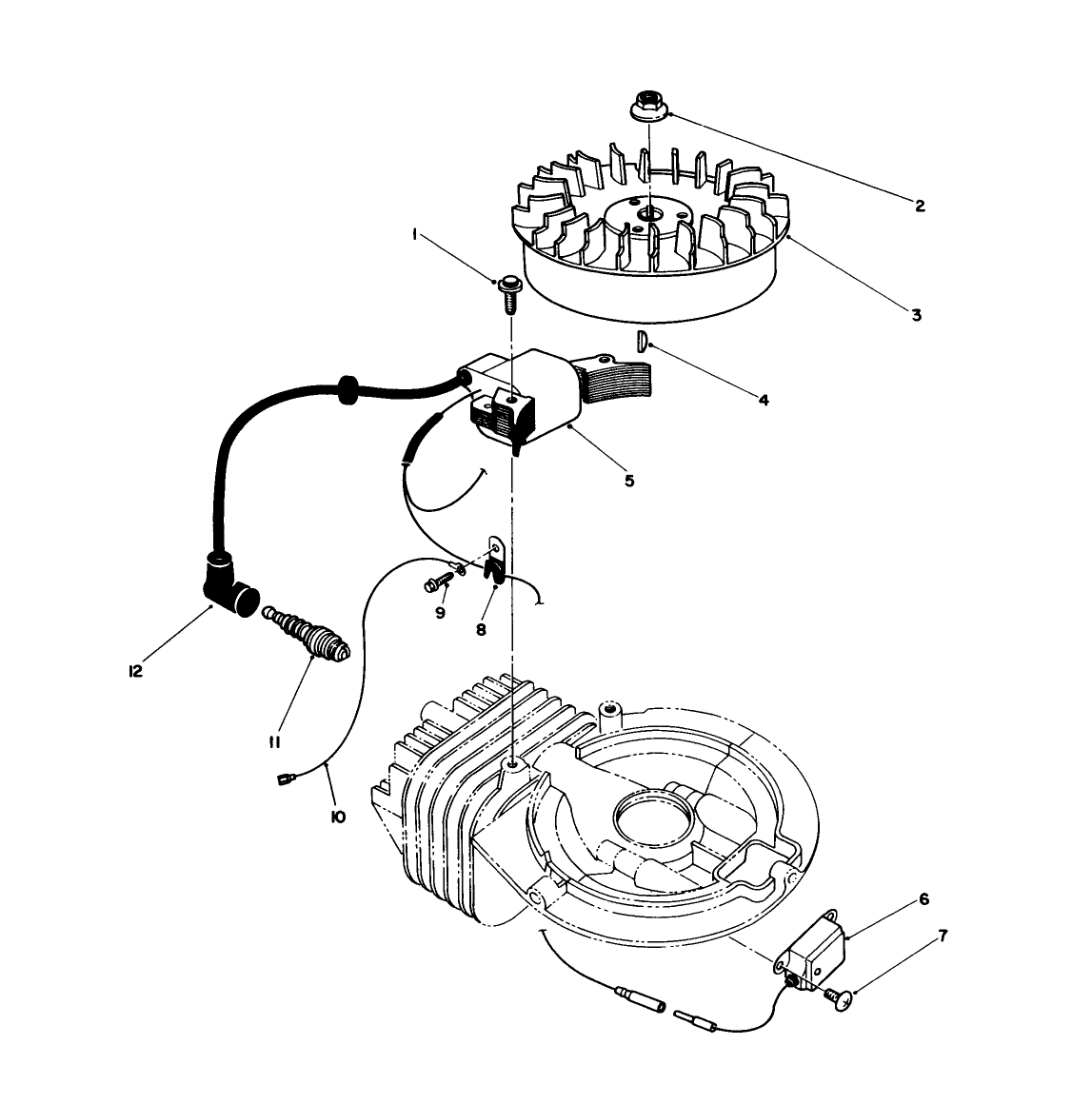 2
1
3
4
5
9
8
12
11
10
6
7