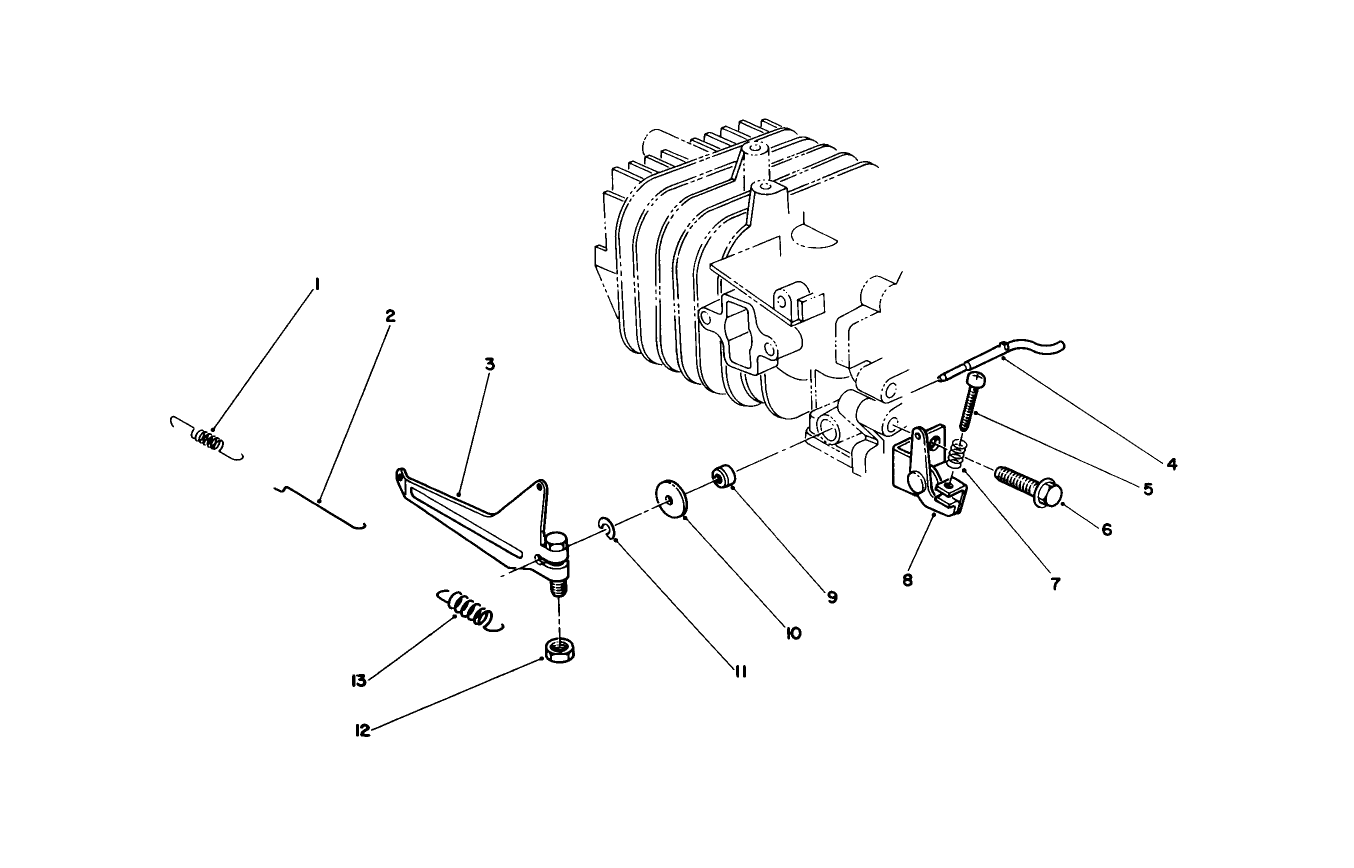 1
2
3
4
5
6
7
8
9
10
11
12
13