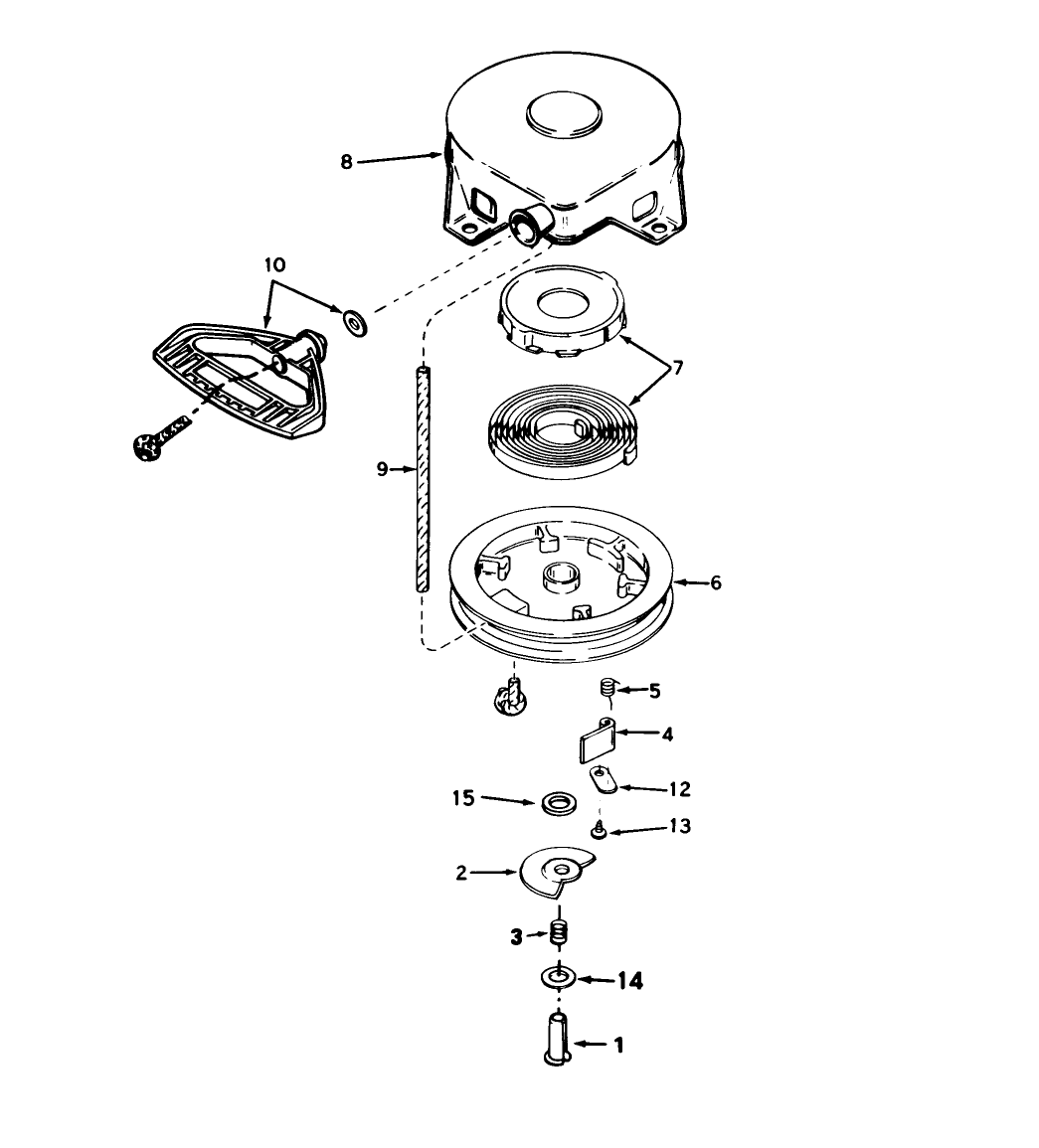 8
10
7
9
6
5
4
12
15
13
2
3
14
1