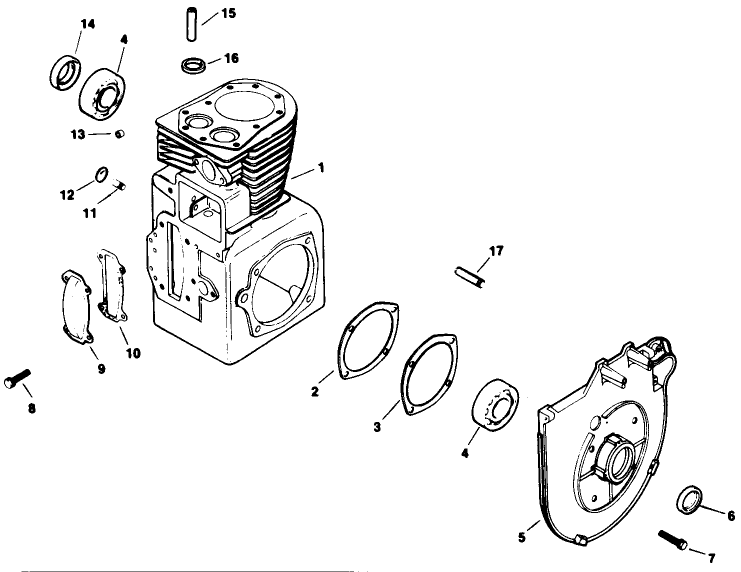 14
4
15
16
13
12
11
1
17
9
10
8
2
3
4
5
6
7