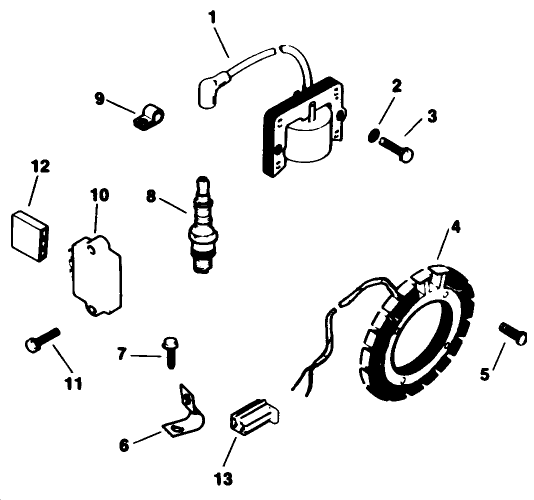 1
9
2
3
12
10
8
4
11
7
5
6
13