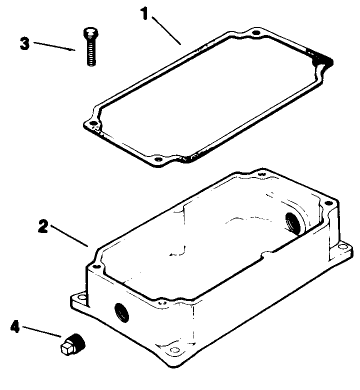 1
3
2
4