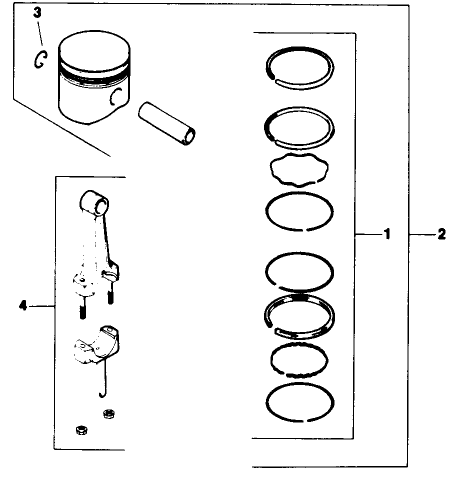 3
4
1
2