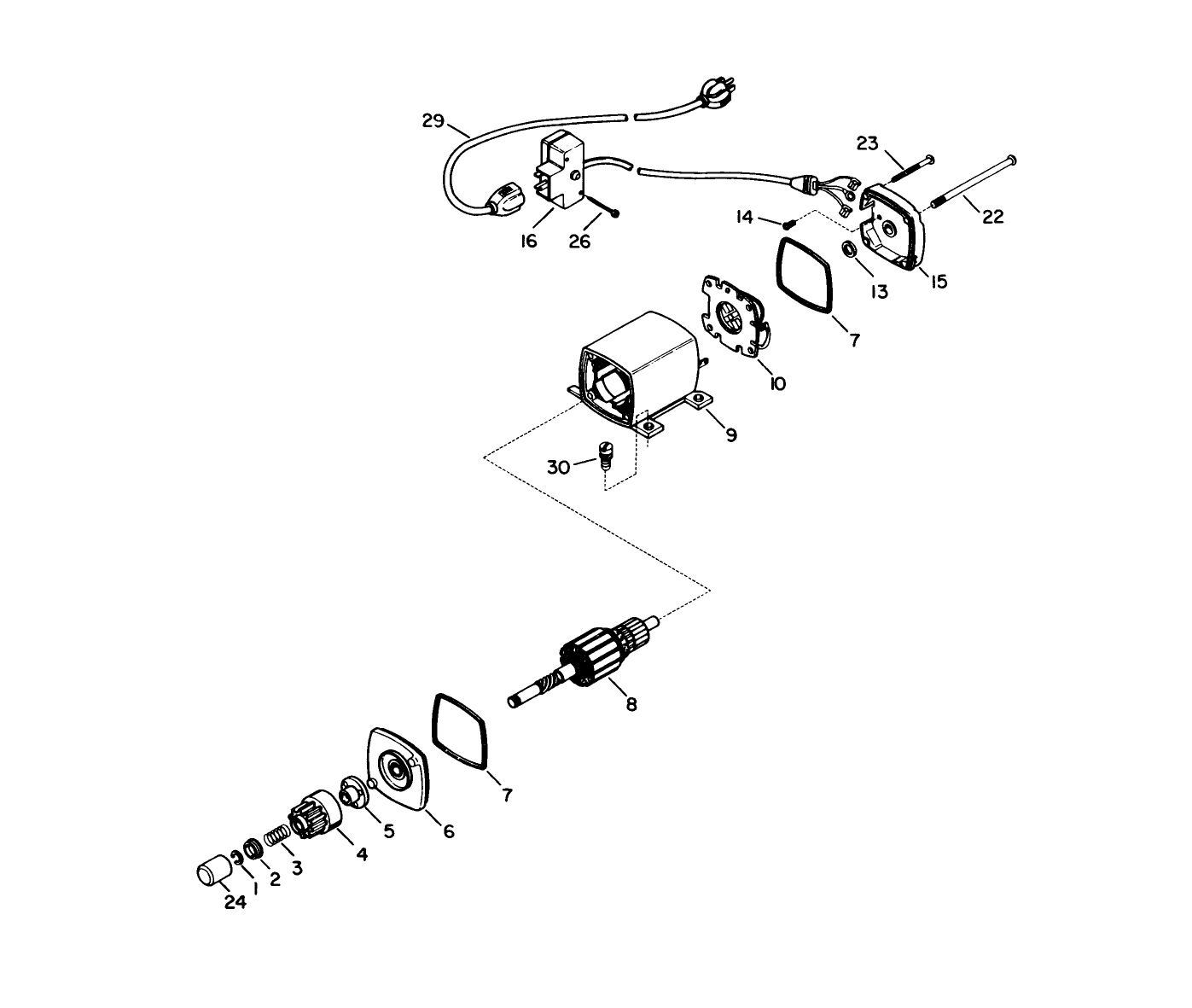 29
23
22
14
16
26
13
15
7
10
9
30
8
7
6
5
4
3
2
1
24