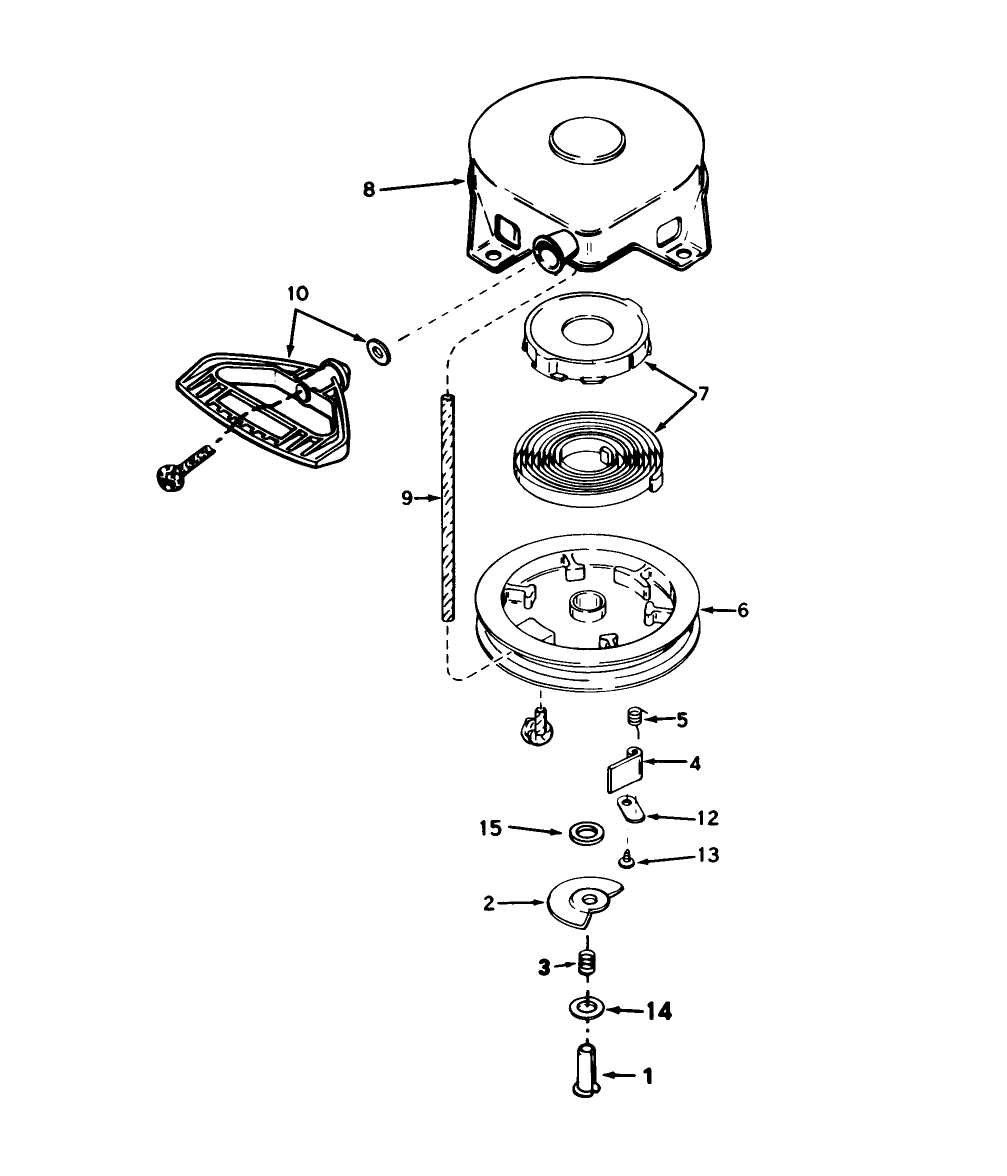 8
10
7
9
6
5
4
12
15
13
2
3
14
1