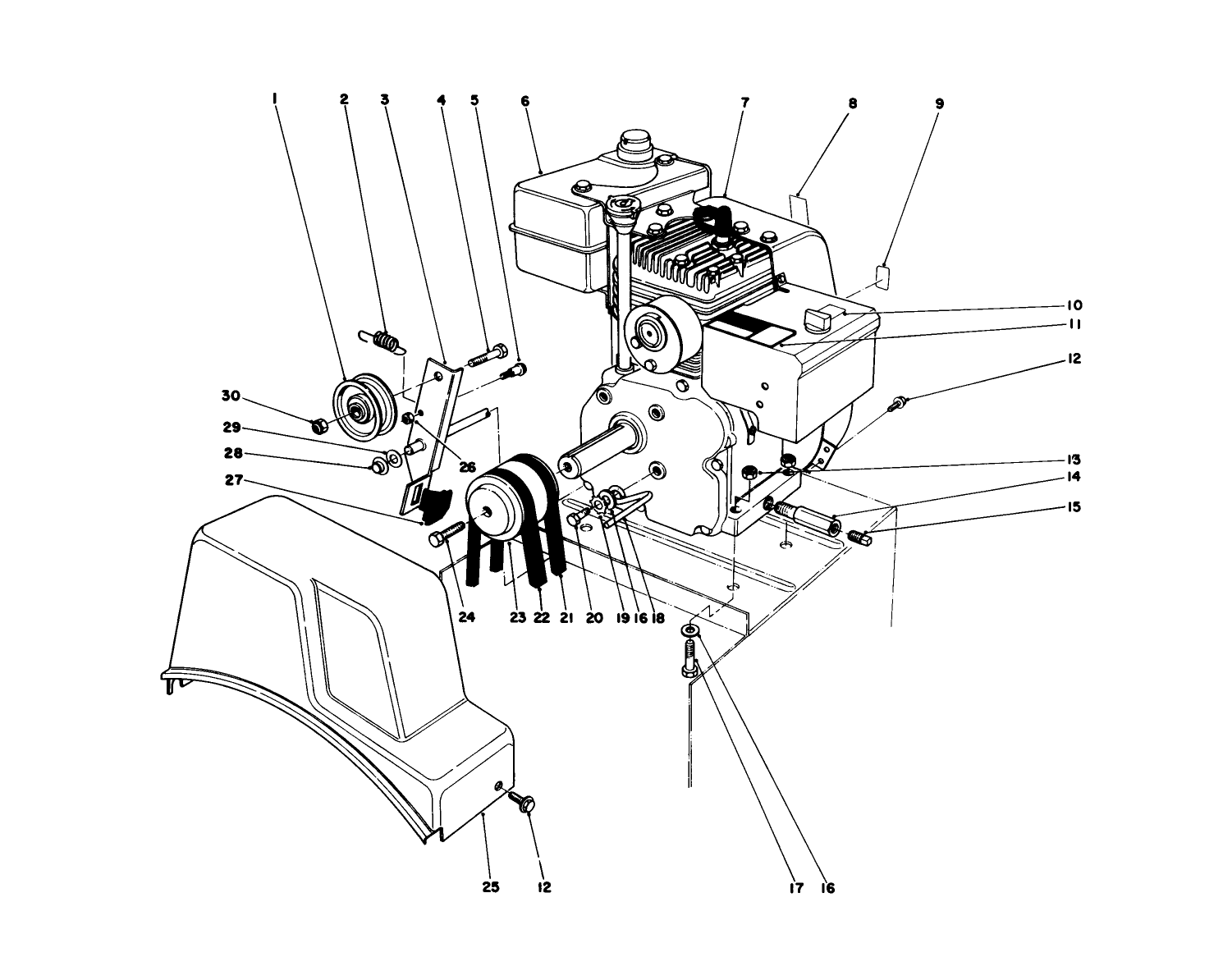 1 2 3 4 5 6 7 8 9
10
11
12
13
14
15
30
29
28
27
26
24 23 22 21 20 19 16 18
25 12
17 16