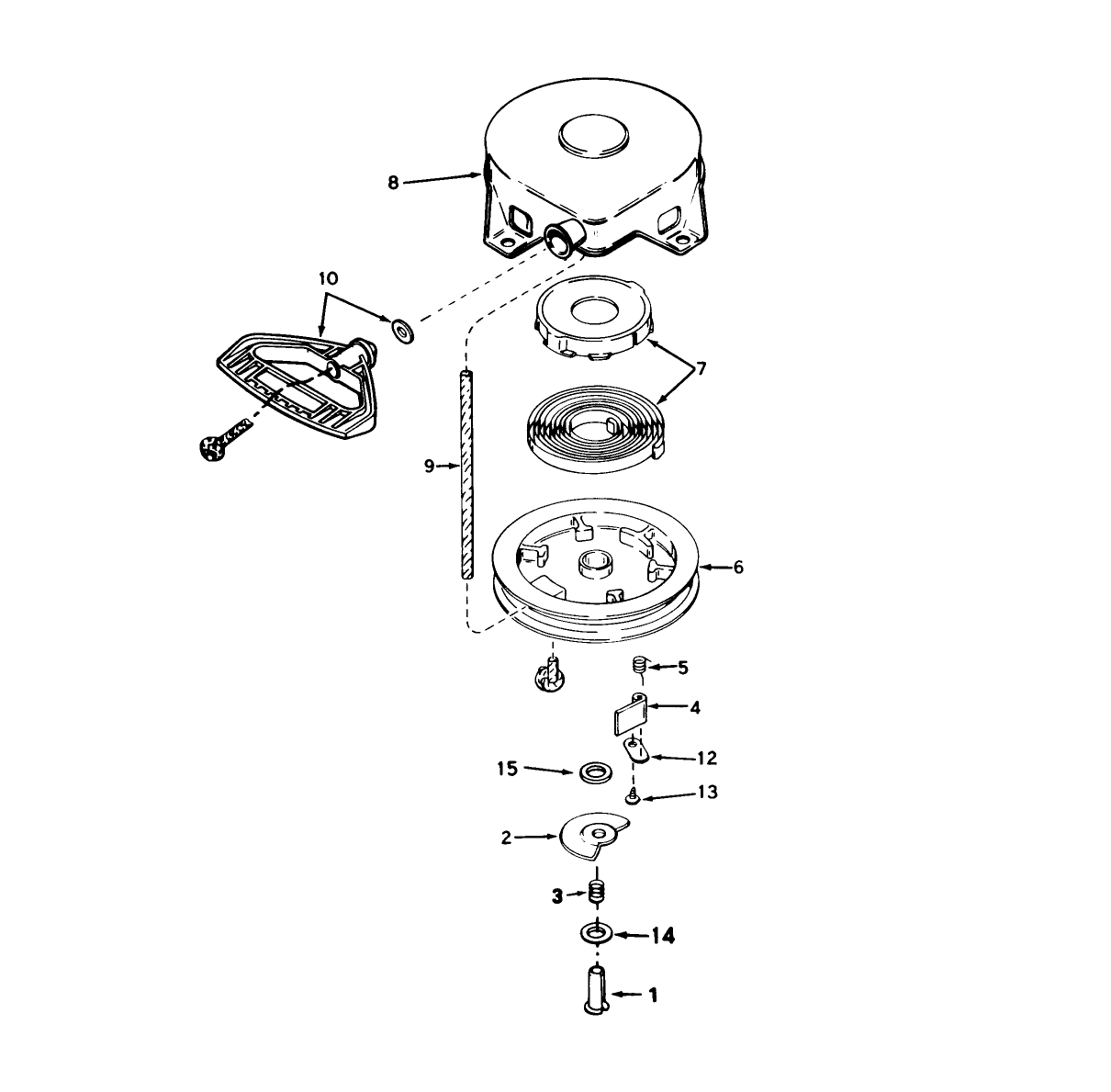 8
10
7
9
6
5
4
12
15
13
2
3
14
1