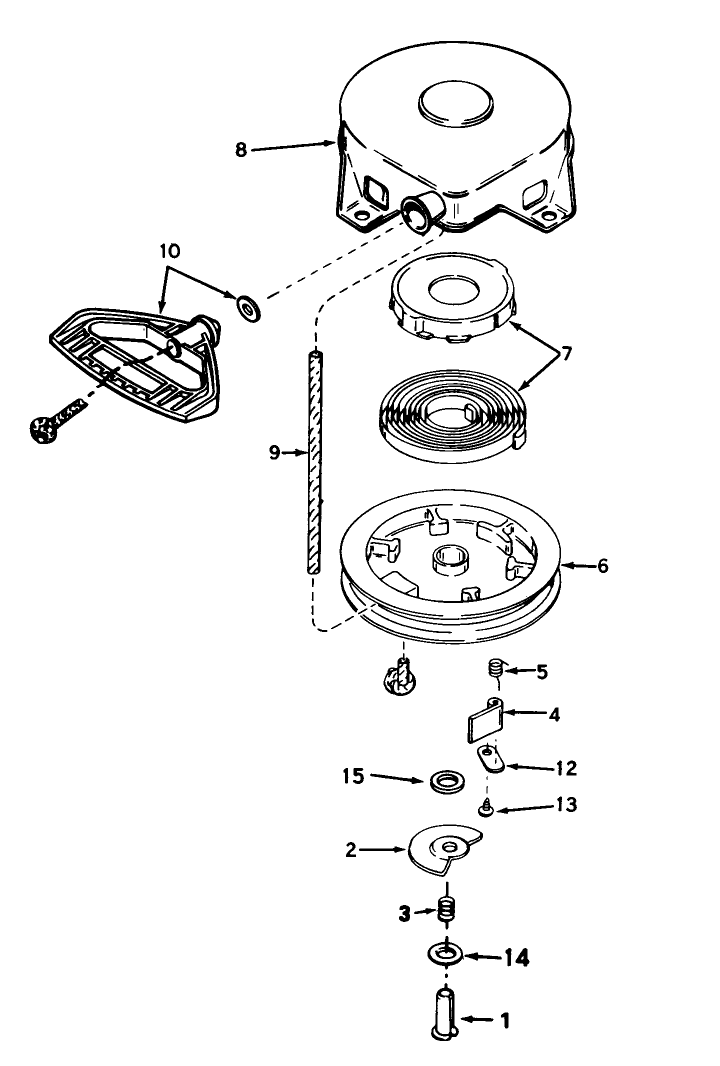 8
10
7
9
6
5
4
12
15
13
2
3
14
1