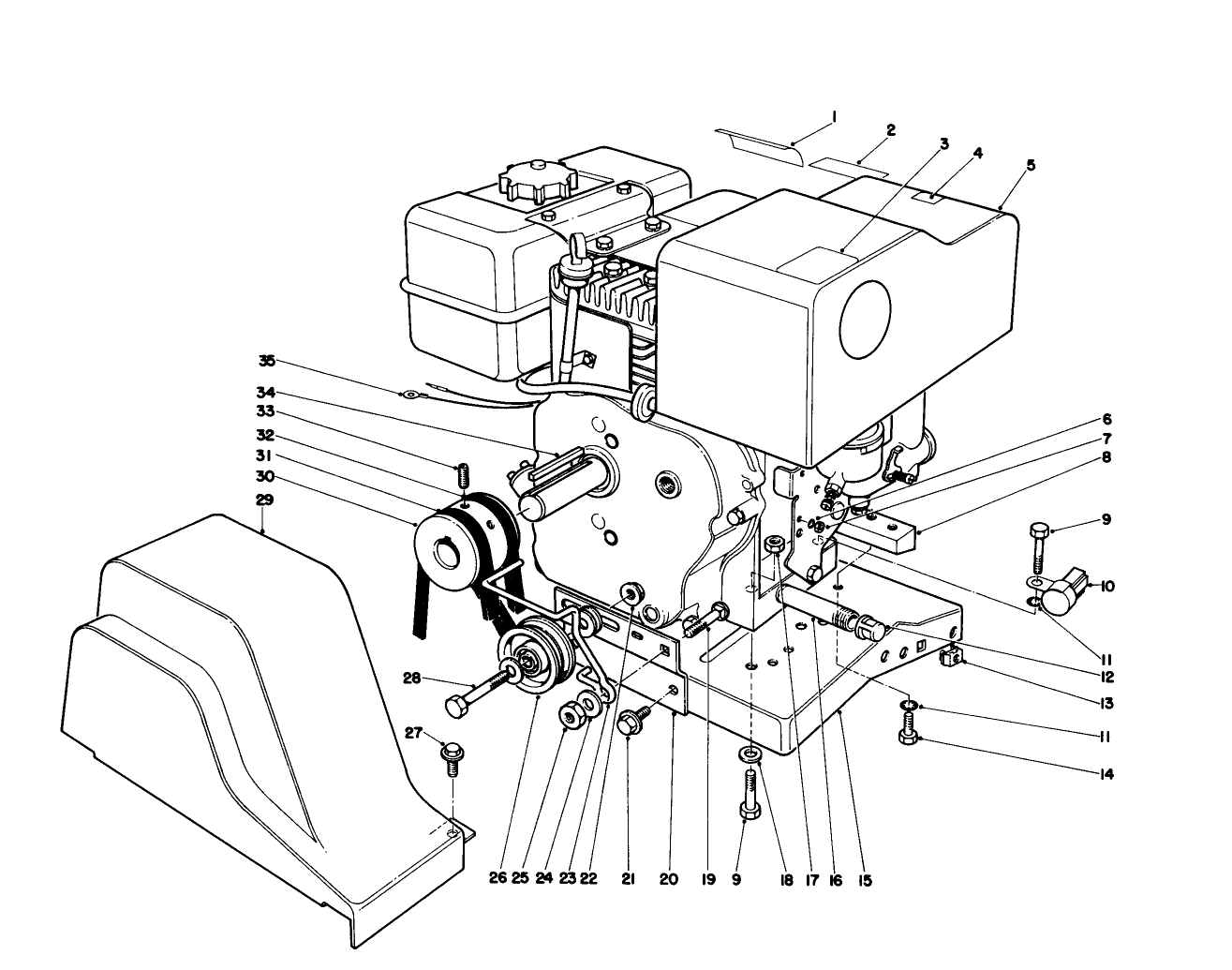 1
2
3
4
5
6
7
8
9
10
11
12
13
11
14
35
34
33
32
31
30
29
28
27
26 25 24 23 22 21 20 19 9 18 17 16 15