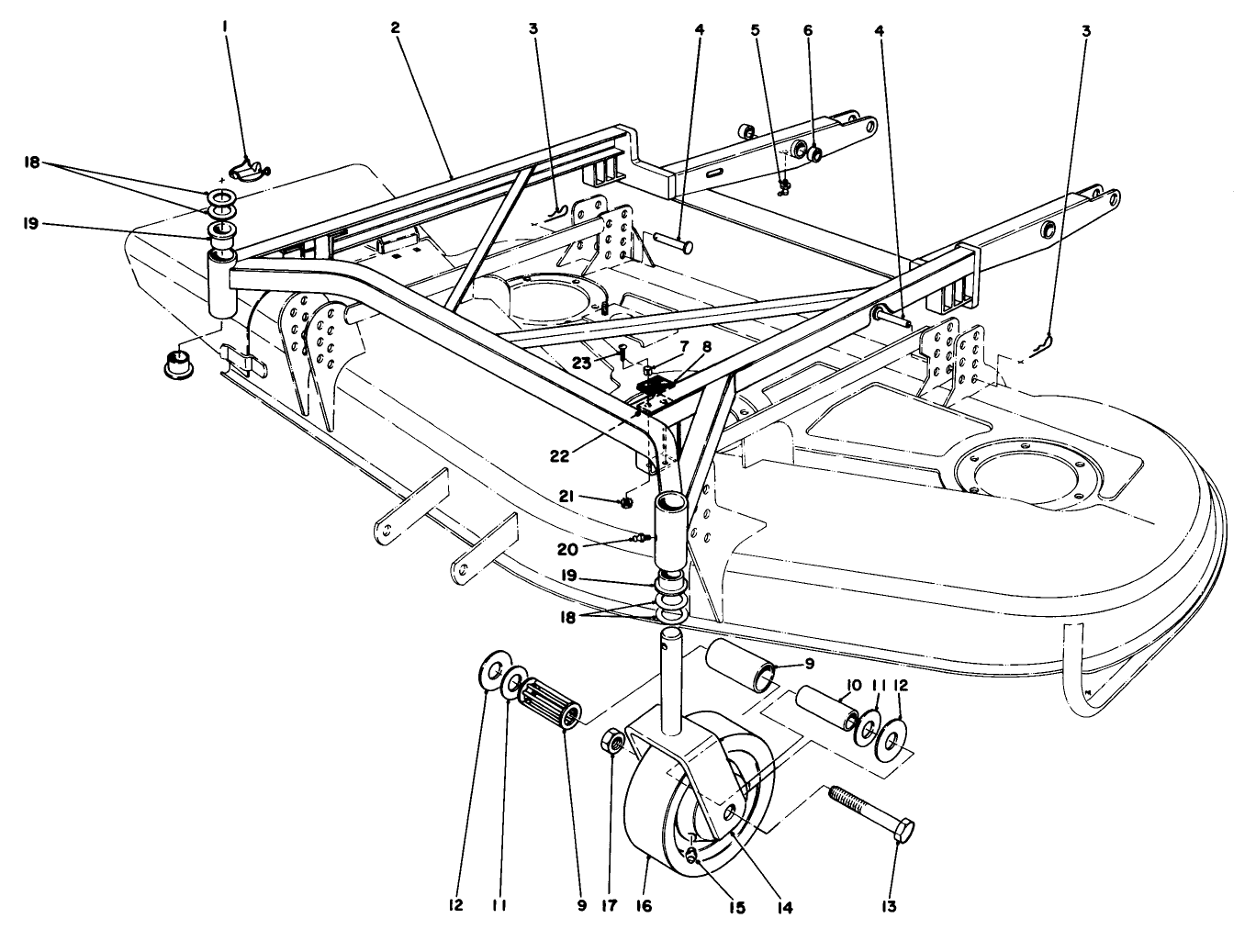 1
2
3
4
5
6
4
3
18
19
23
7
8
22
21
20
19
18
9
10
11
12
12
11
9
17
16
15
14
13