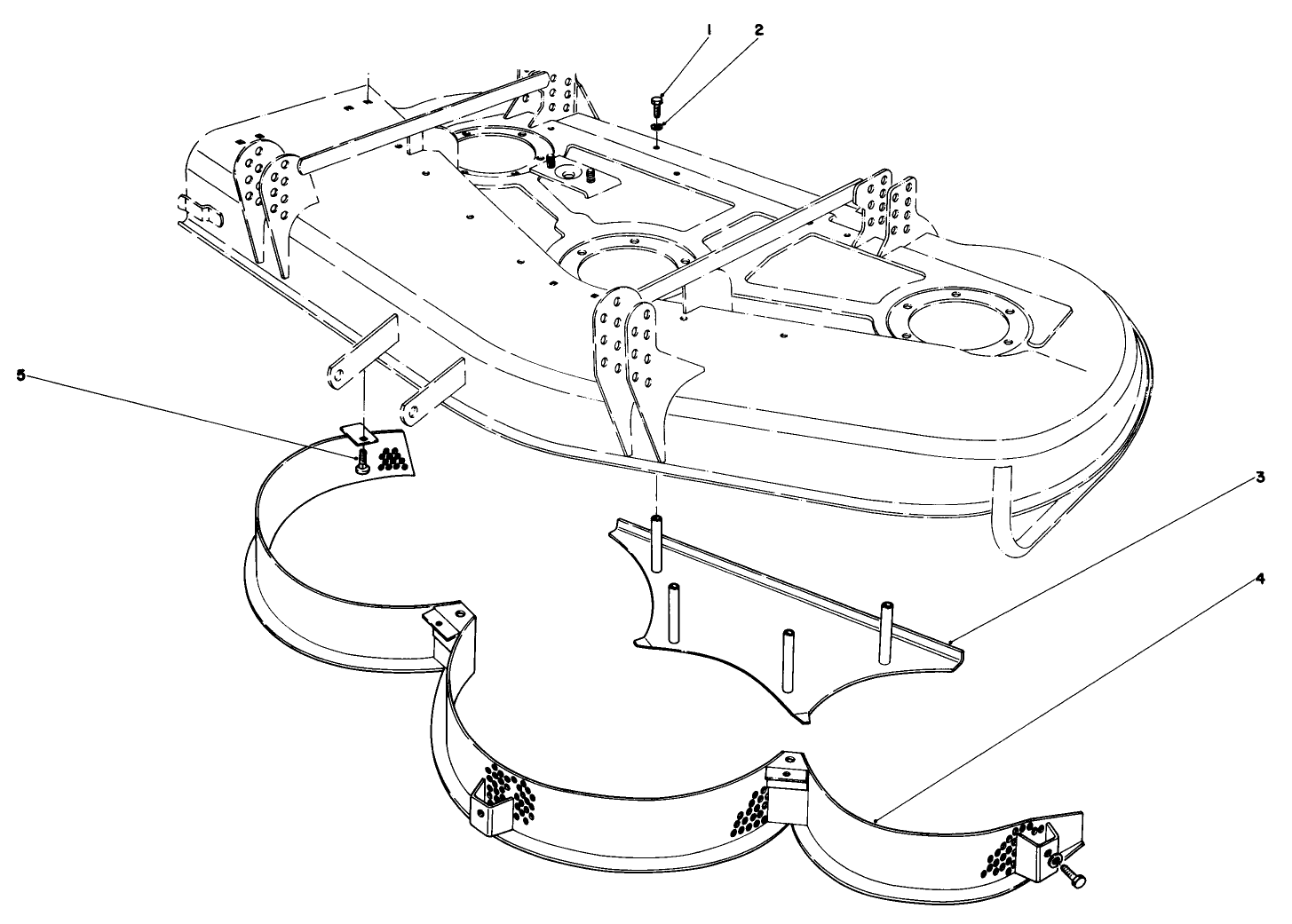 1
2
5
3
4