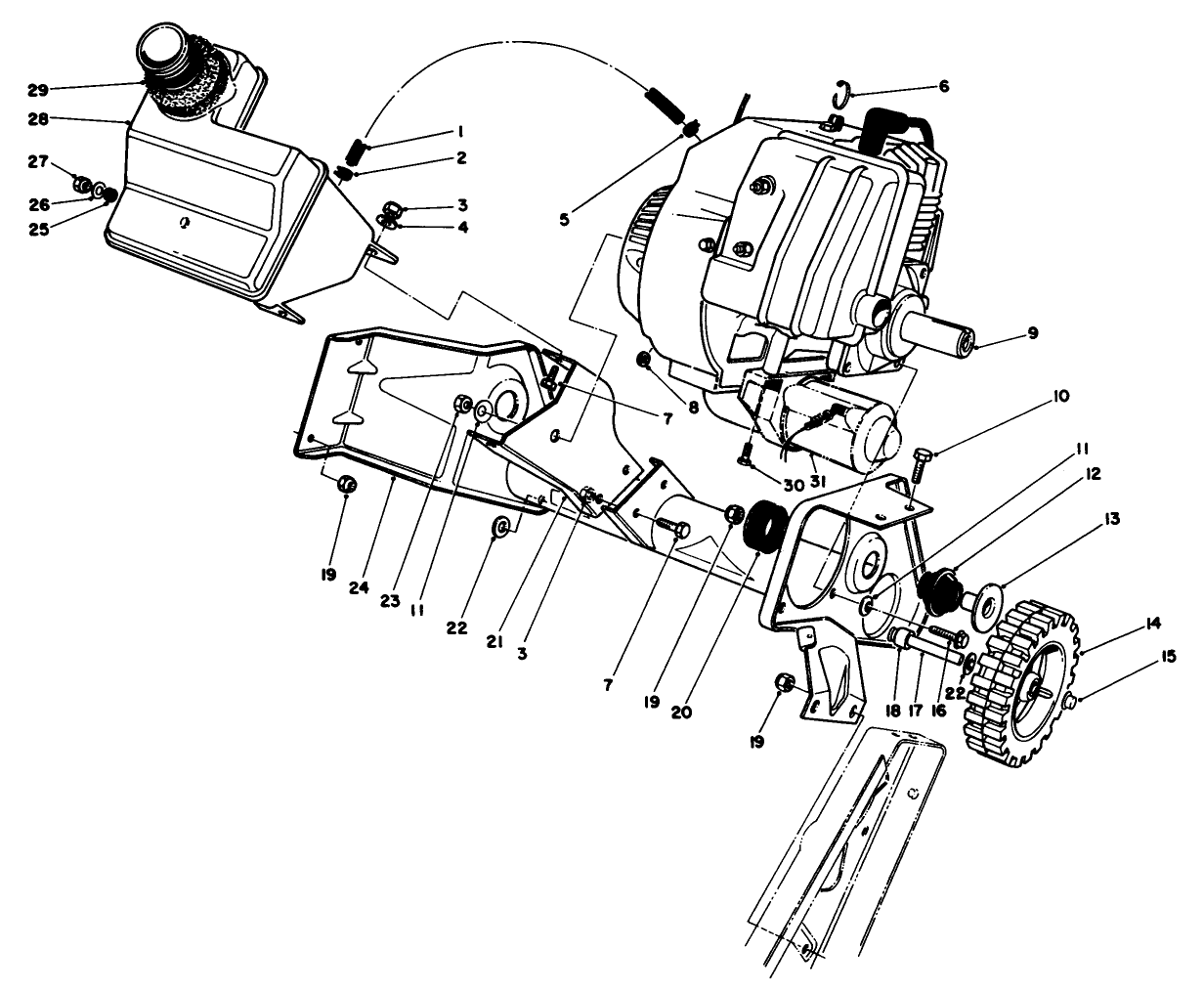 29
28
27
26
25
1
2
3
4
5
6
9
8
7
10
11
12
13
14
15
30
31
19
24
23
11
22
21
3
7
19
20
19
18
17
16
22