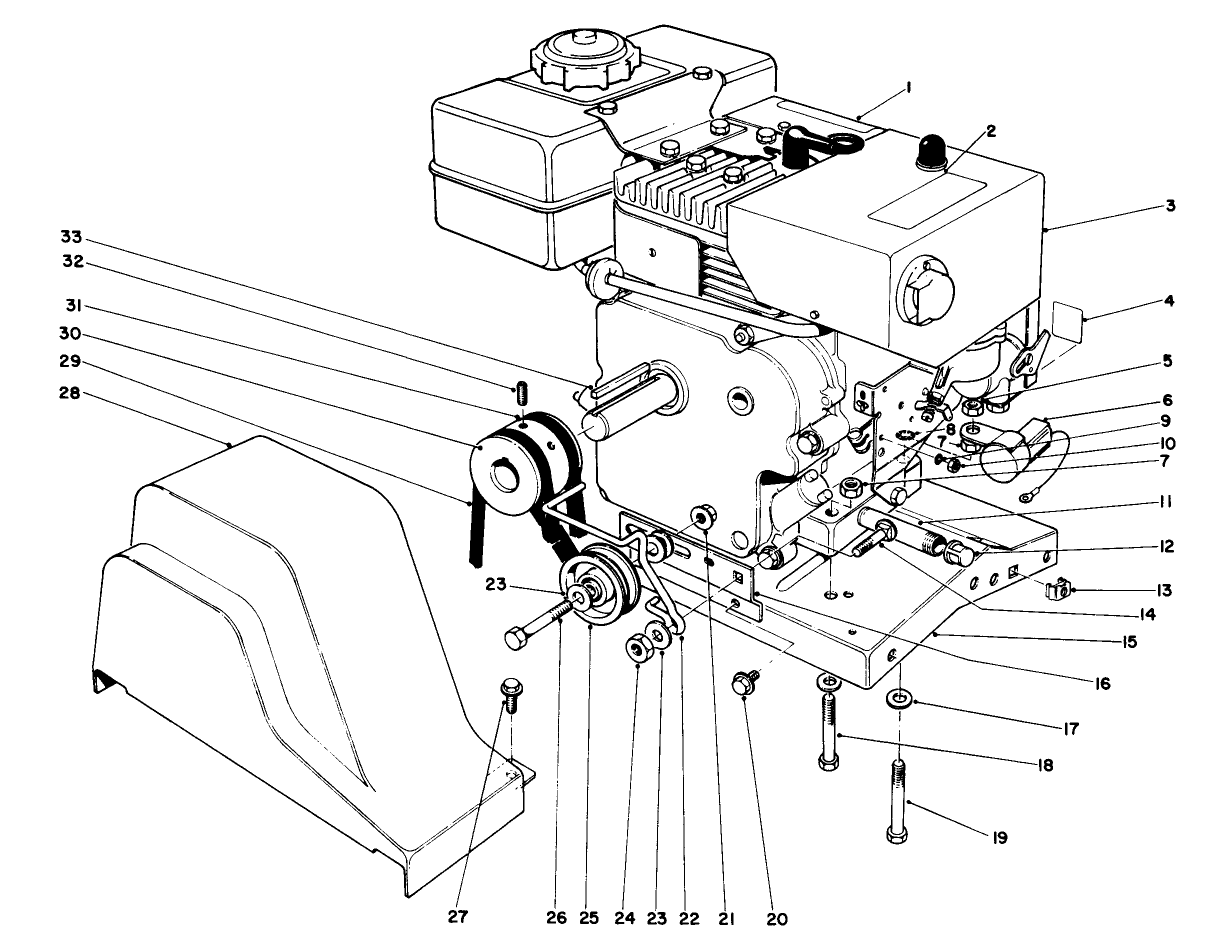 1
2
3
4
5
6
9
10
7
8
7
11
12
13
14
15
16
17
18
19
33
32
31
30
29
28
23
27
26
25
24
23
22
21
20