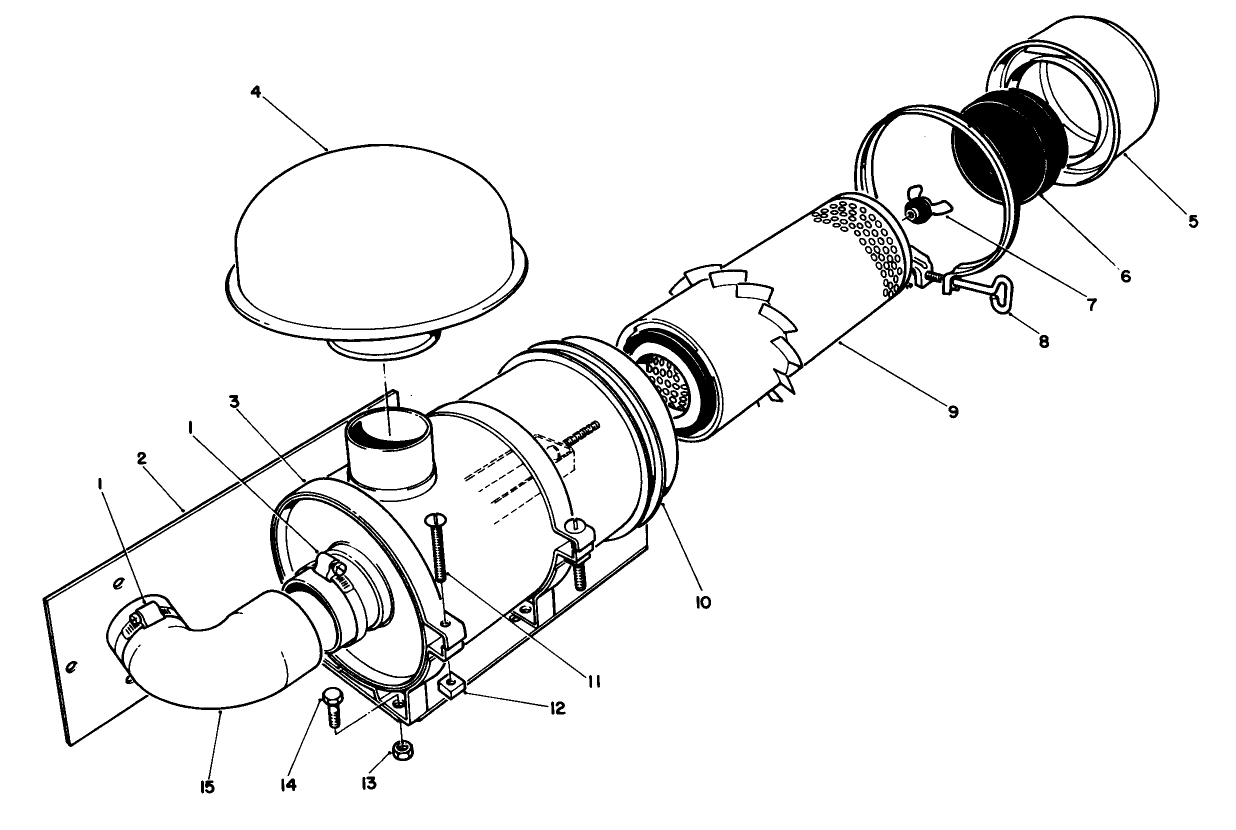 4
5
6
7
8
9
3
1
2
1
10
11
12
15
14
13