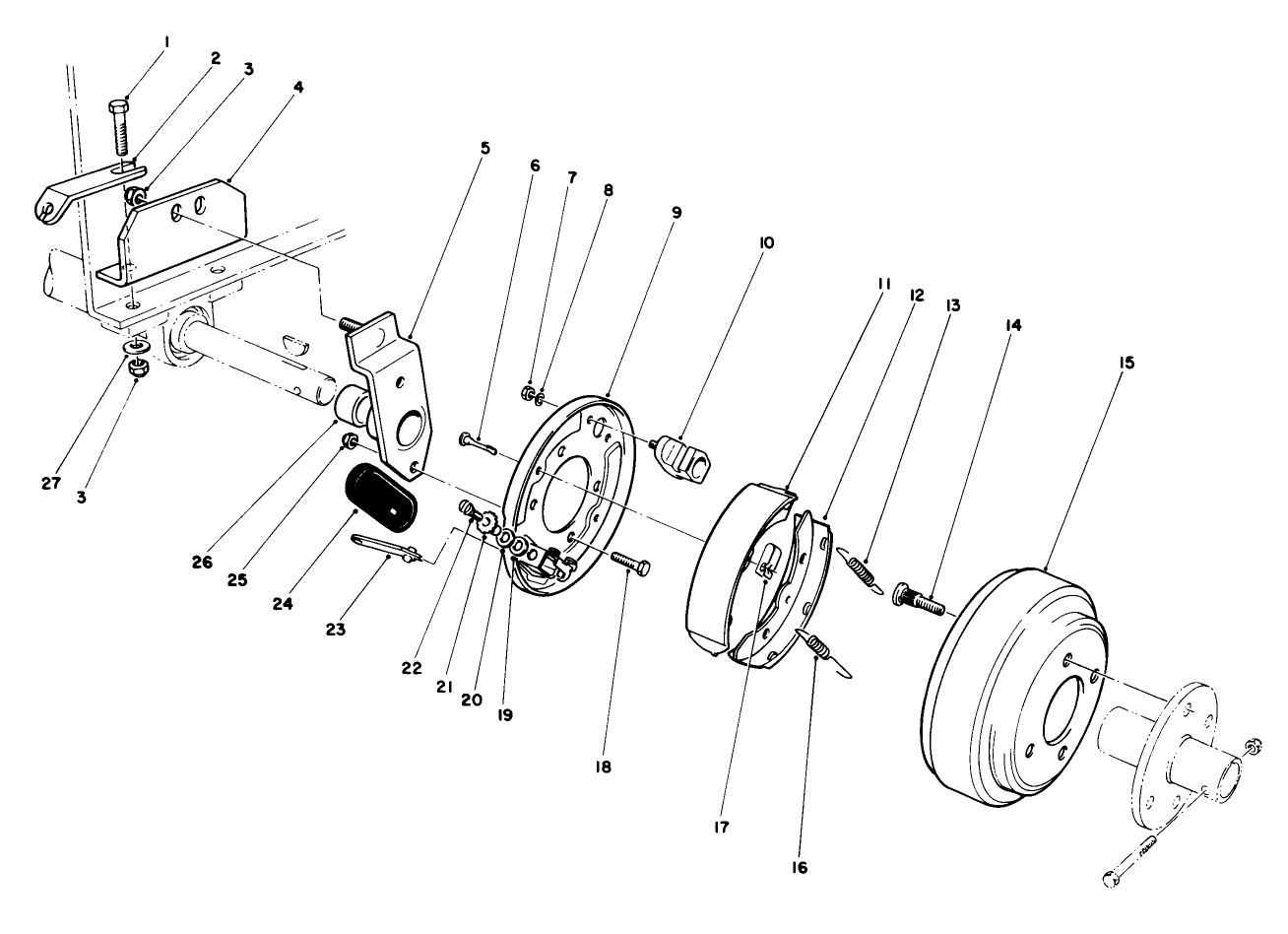 1
2
3
4
5
6
7
8
9
10
11
12
13
14
15
27
3
26
25
24
23
22
21
20
19
18
17
16