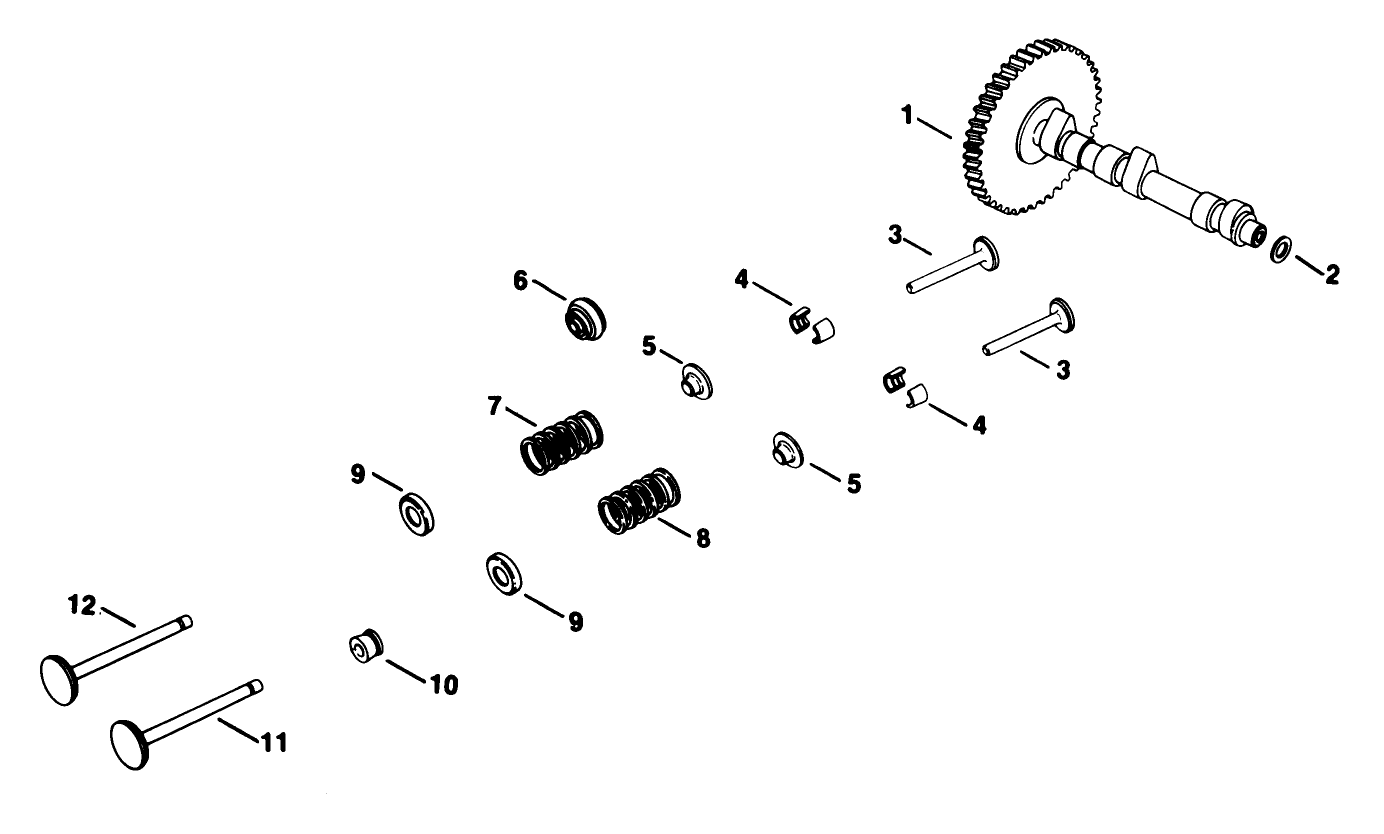 1
2
3
3
4
4
5
5
6
7
8
9
9
10
11
12