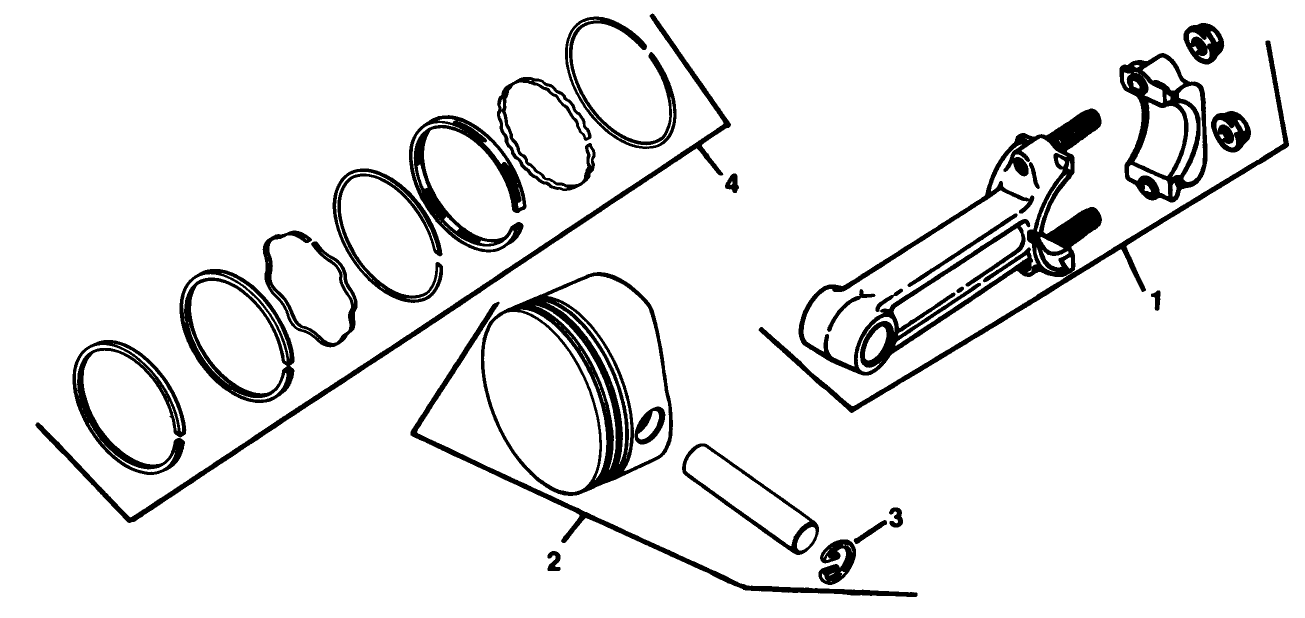 4
1
2
3