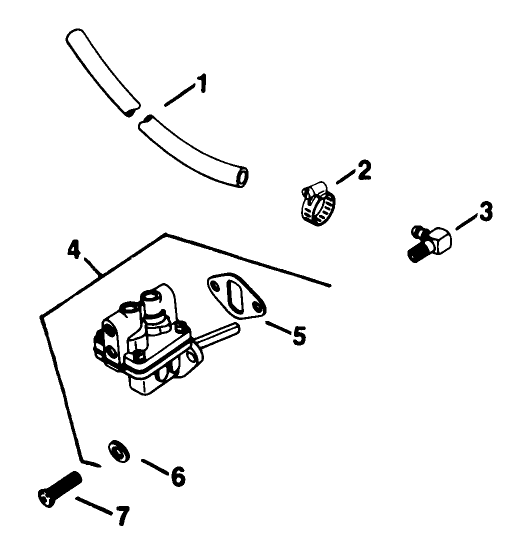 1
2
3
4
5
6
7