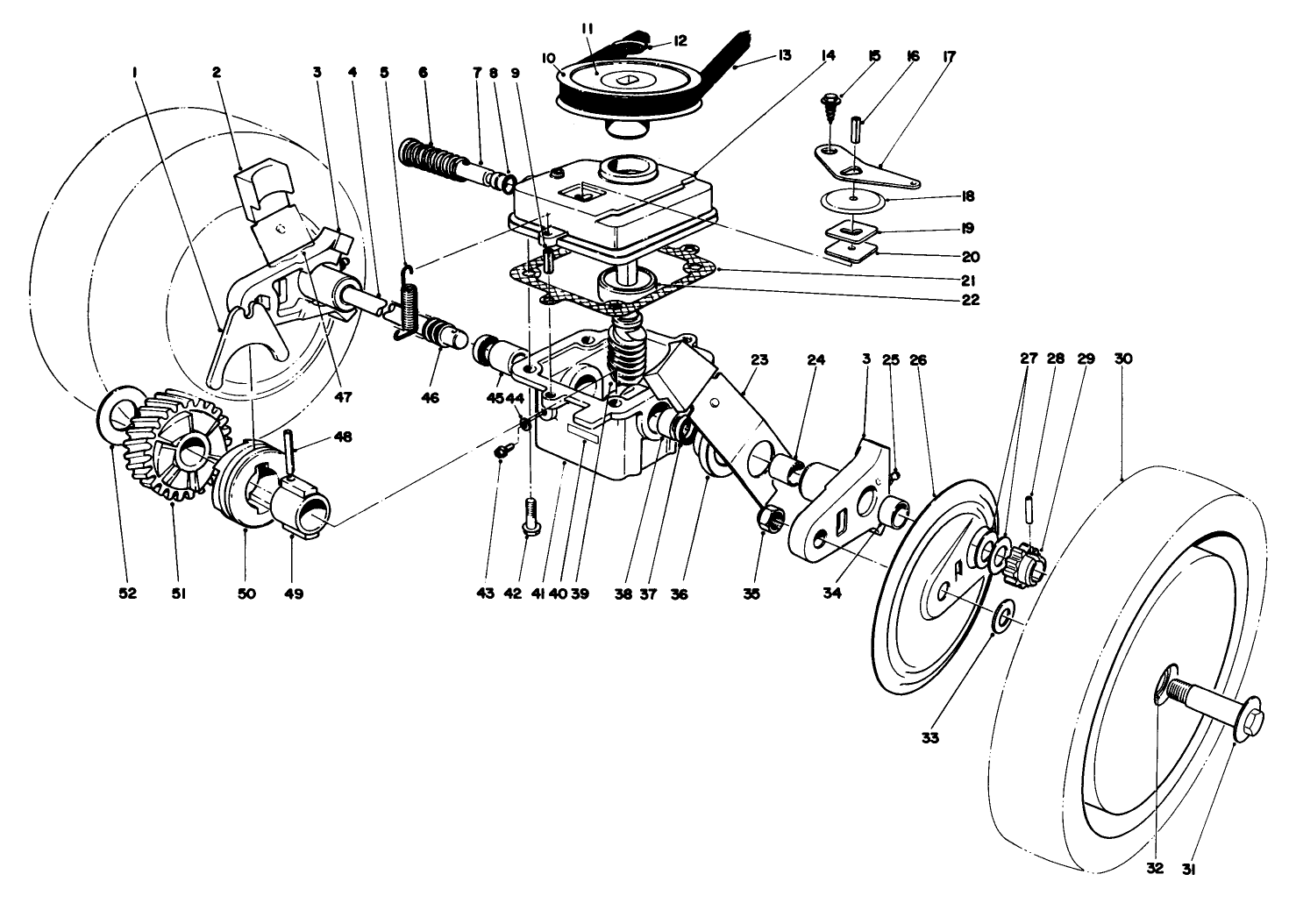 1
2
3
4
5
6
7
8
9
10
11
12
13
14
15
16
17
18
19
20
21
22
23
24
3
25
26
27
28
29
30
47
46
45
44
48
52
51
50
49
43
42
41
40
39
38
37
36
35
34
33
32
31