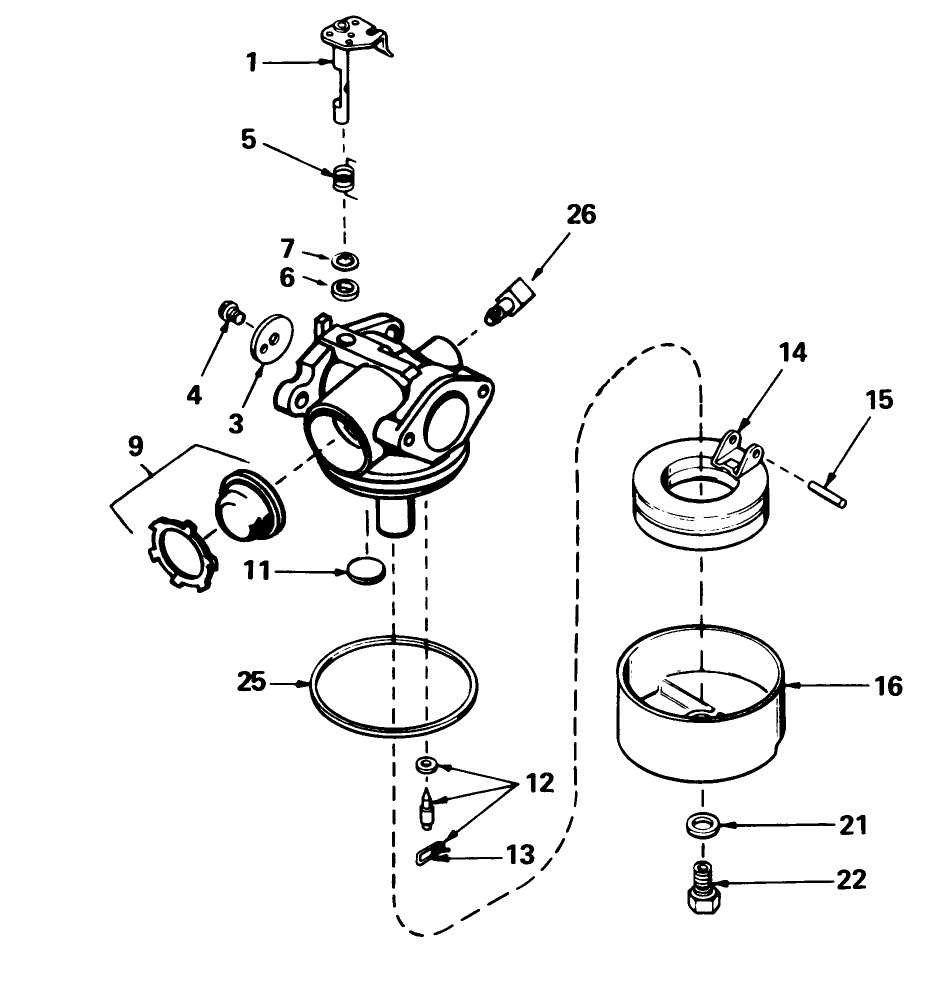 1
5
26
7
6
4
3
14
15
9
11
25
16
12
13
21
22